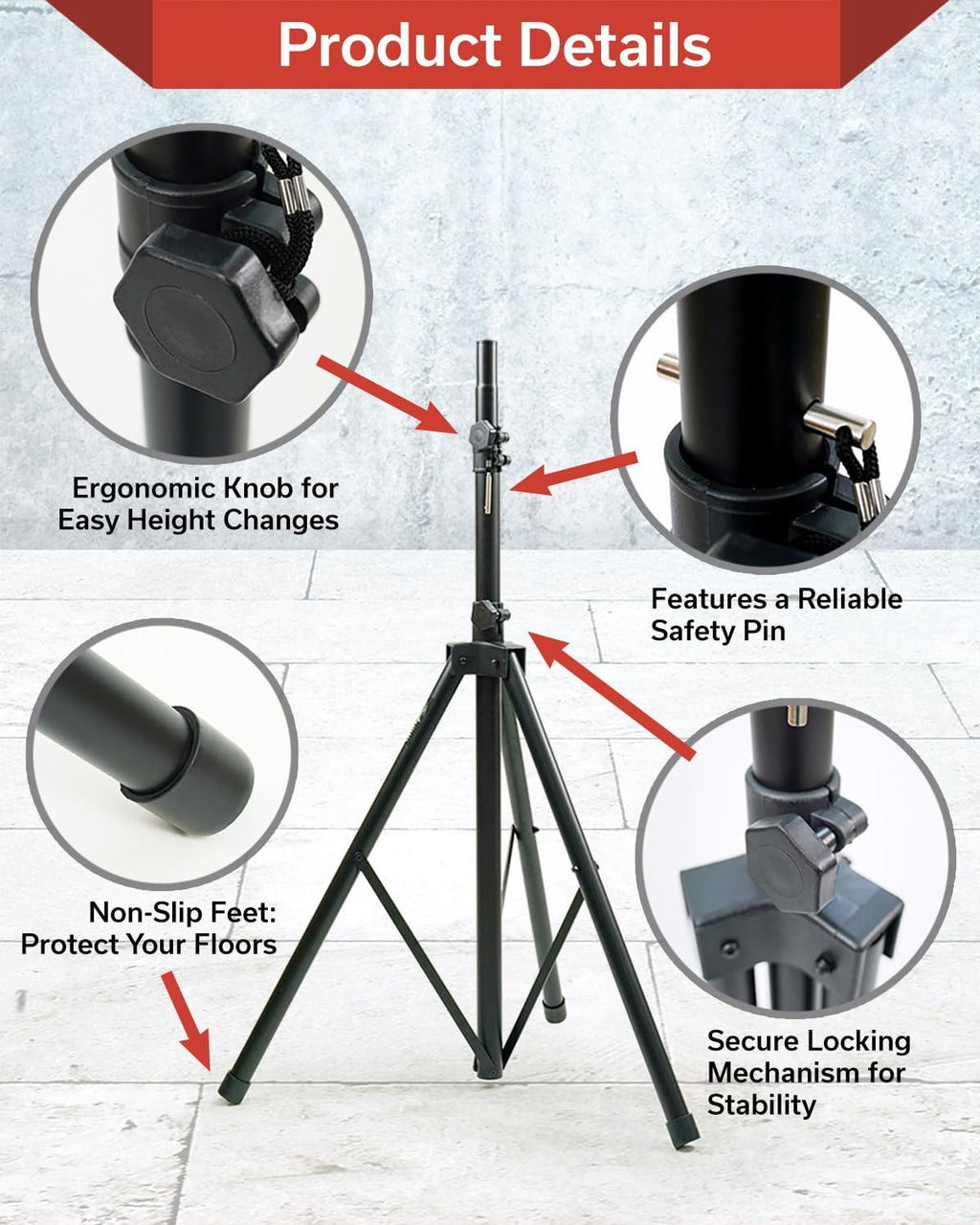 Product Details

Ergonomic Knob for Easy Height Changes

Features a Reliable Safety Pin

Non-Slip Feet: Protect Your Floors

Secure Locking Mechanism for Stability