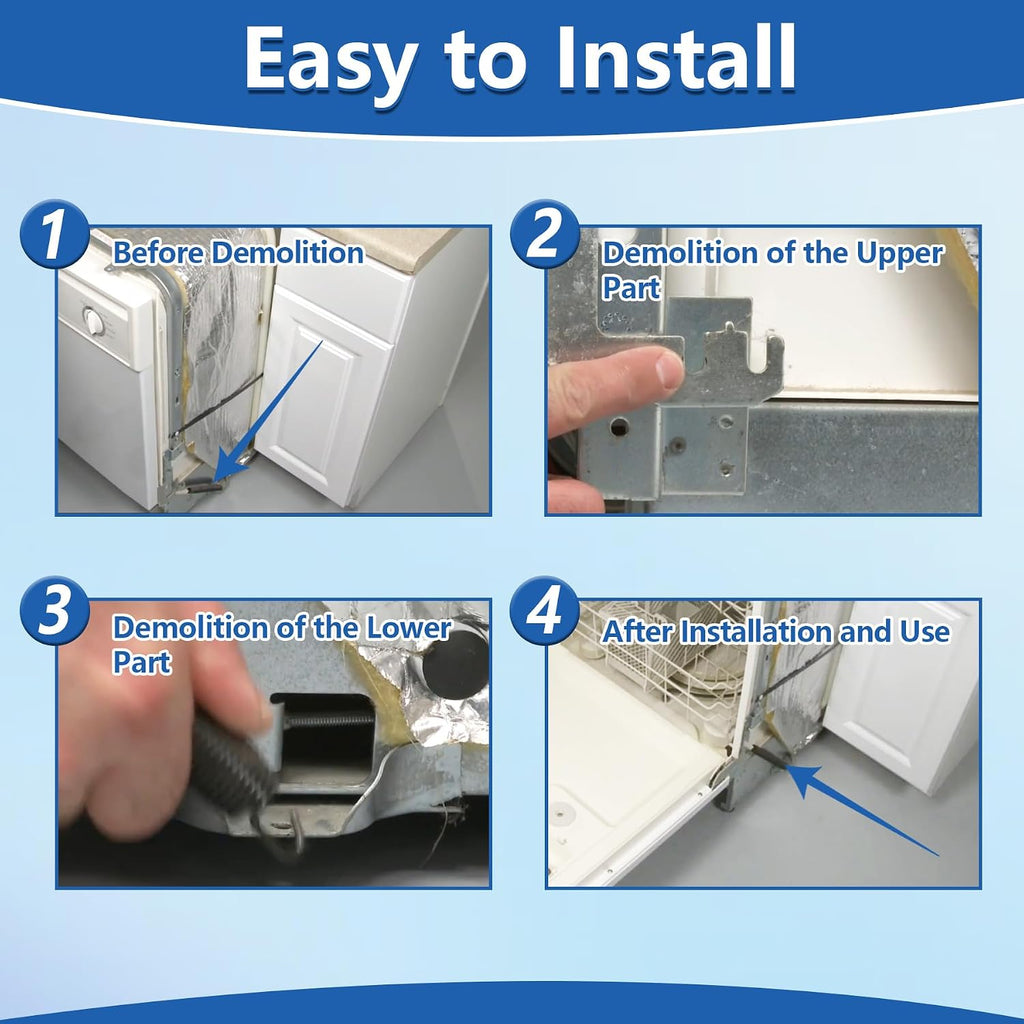 Easy to Install

1 Before Demolition

2 Demolition of the Upper Part

3 Demolition of the Lower Part

4 After Installation and Use