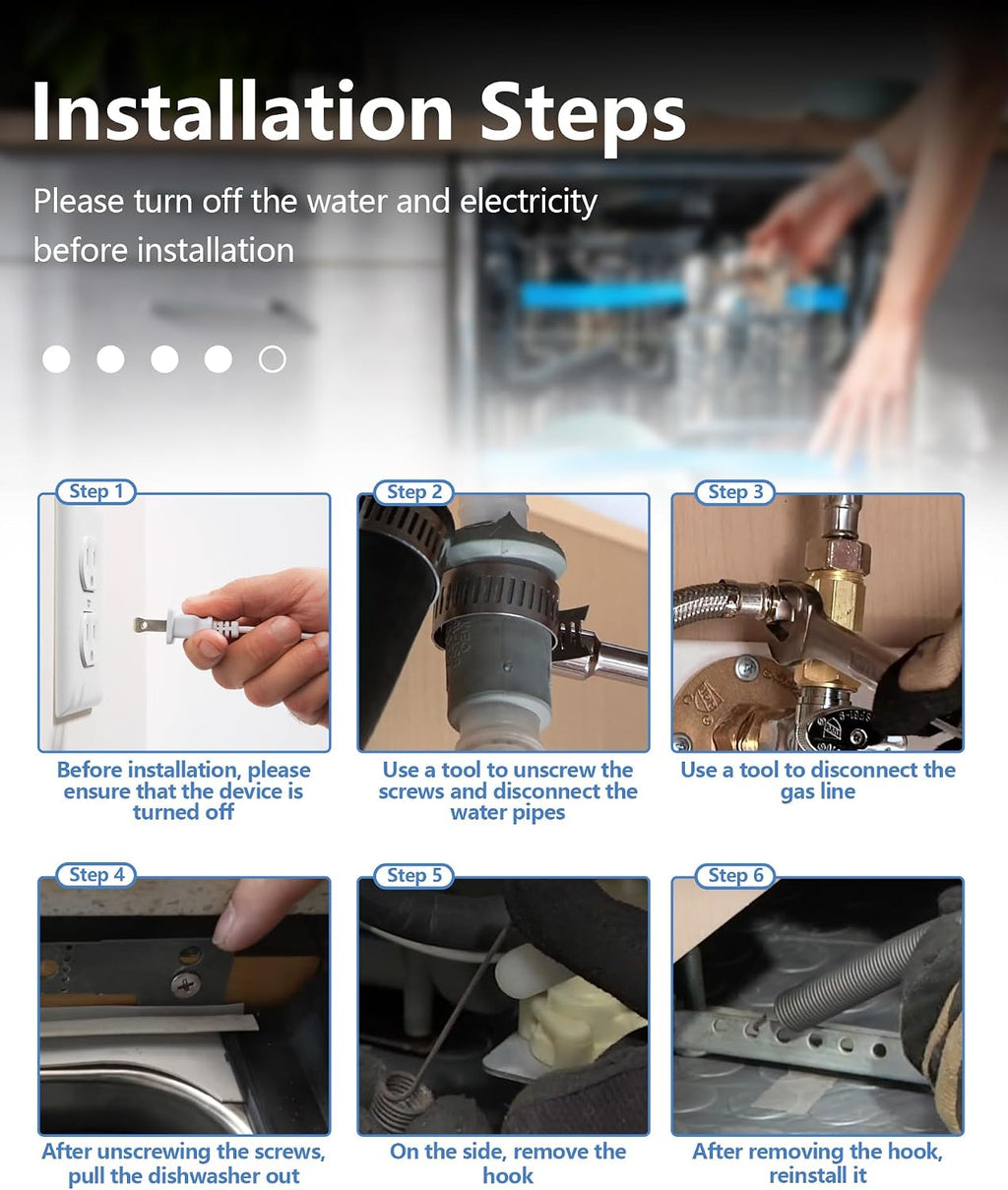 Installation Steps

Please turn off the water and electricity before installation

Step 1

Before installation, please ensure that the device is turned off

Step 2

Use a tool to unscrew the screws and disconnect the water pipes

Step 3

Use a tool to disconnect the gas line

Step 4

After unscrewing the screws, pull the dishwasher out

Step 5

On the side, remove the hook

Step 6

After removing the hook, reinstall it