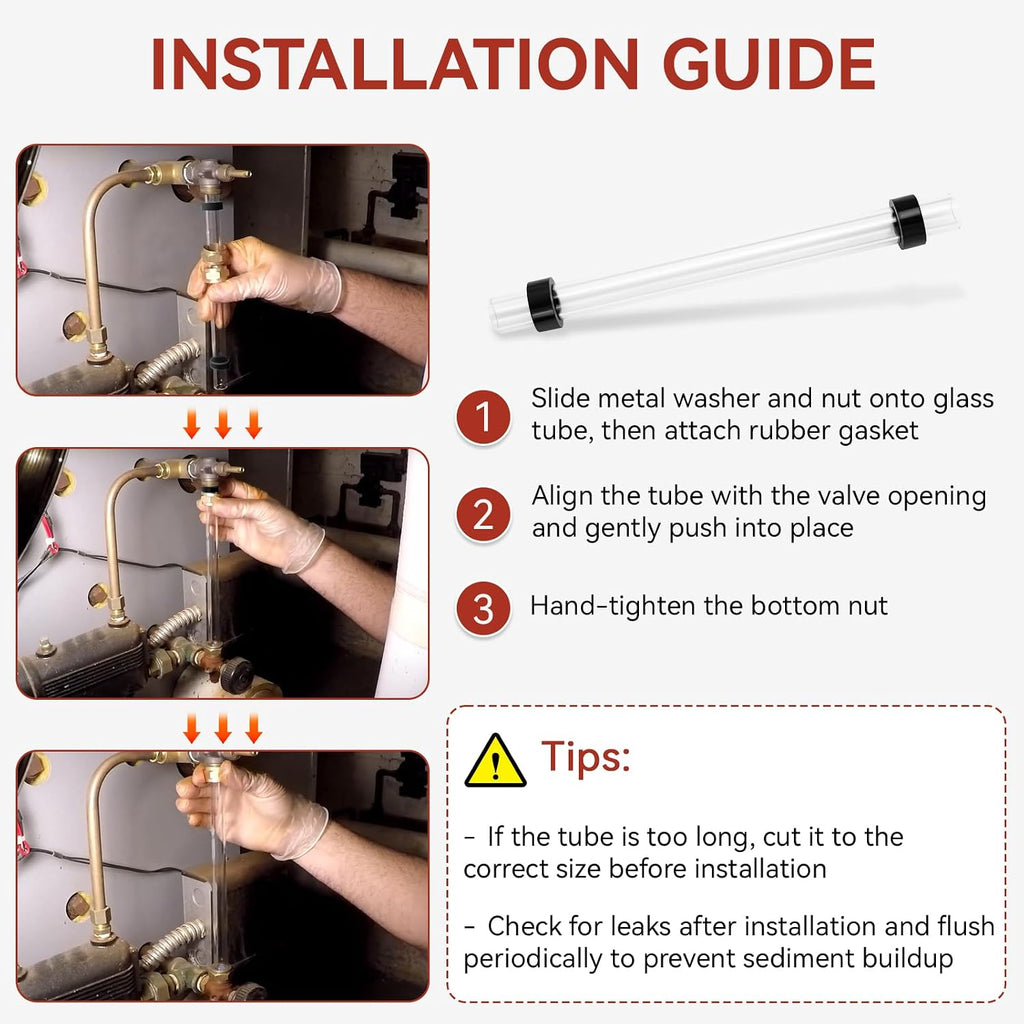 INSTALLATION GUIDE

1 Slide metal washer and nut onto glass tube, then attach rubber gasket

2 Align the tube with the valve opening and gently push into place

3 Hand-tighten the bottom nut

Tips:

- If the tube is too long, cut it to the correct size before installation

- Check for leaks after installation and flush periodically to prevent sediment buildup