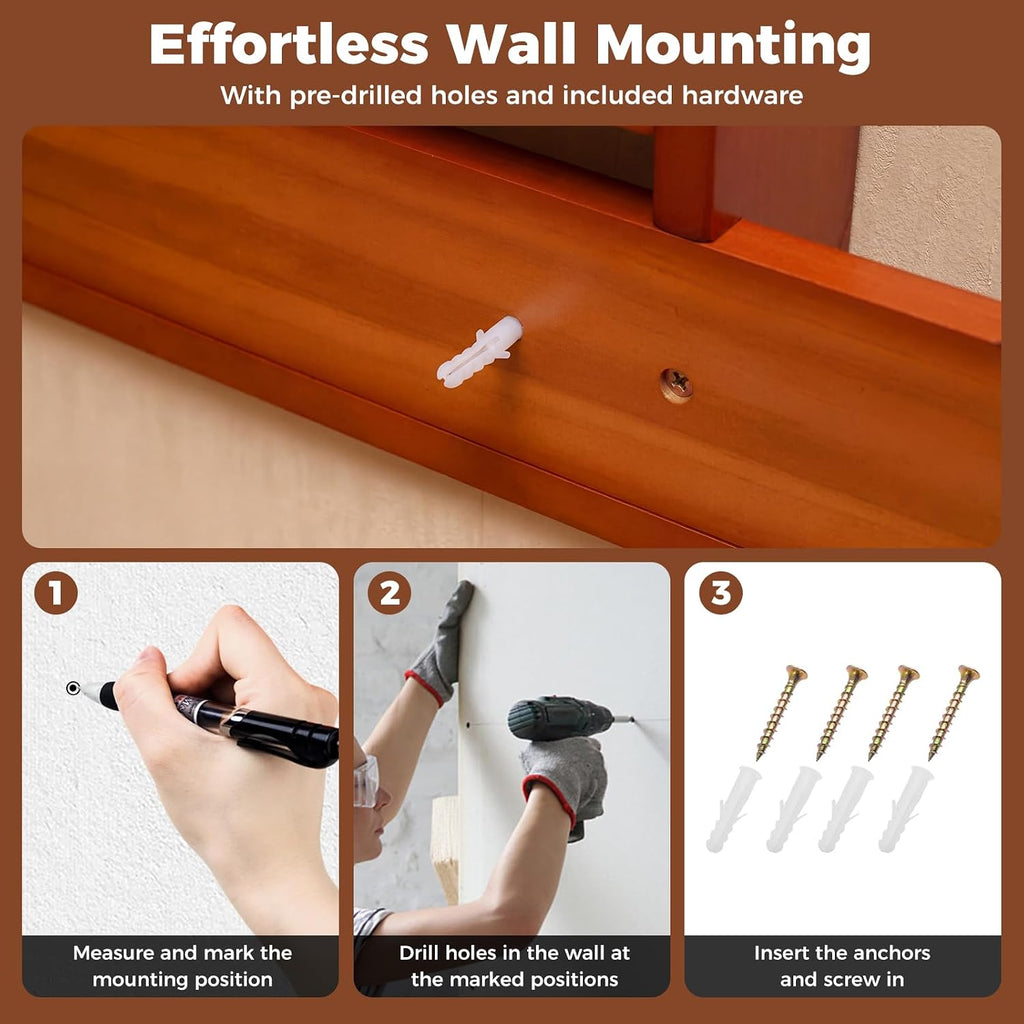 Effortless Wall Mounting

With pre-drilled holes and included hardware

1

Measure and mark the mounting position

2

Drill holes in the wall at the marked positions

3

Insert the anchors and screw in