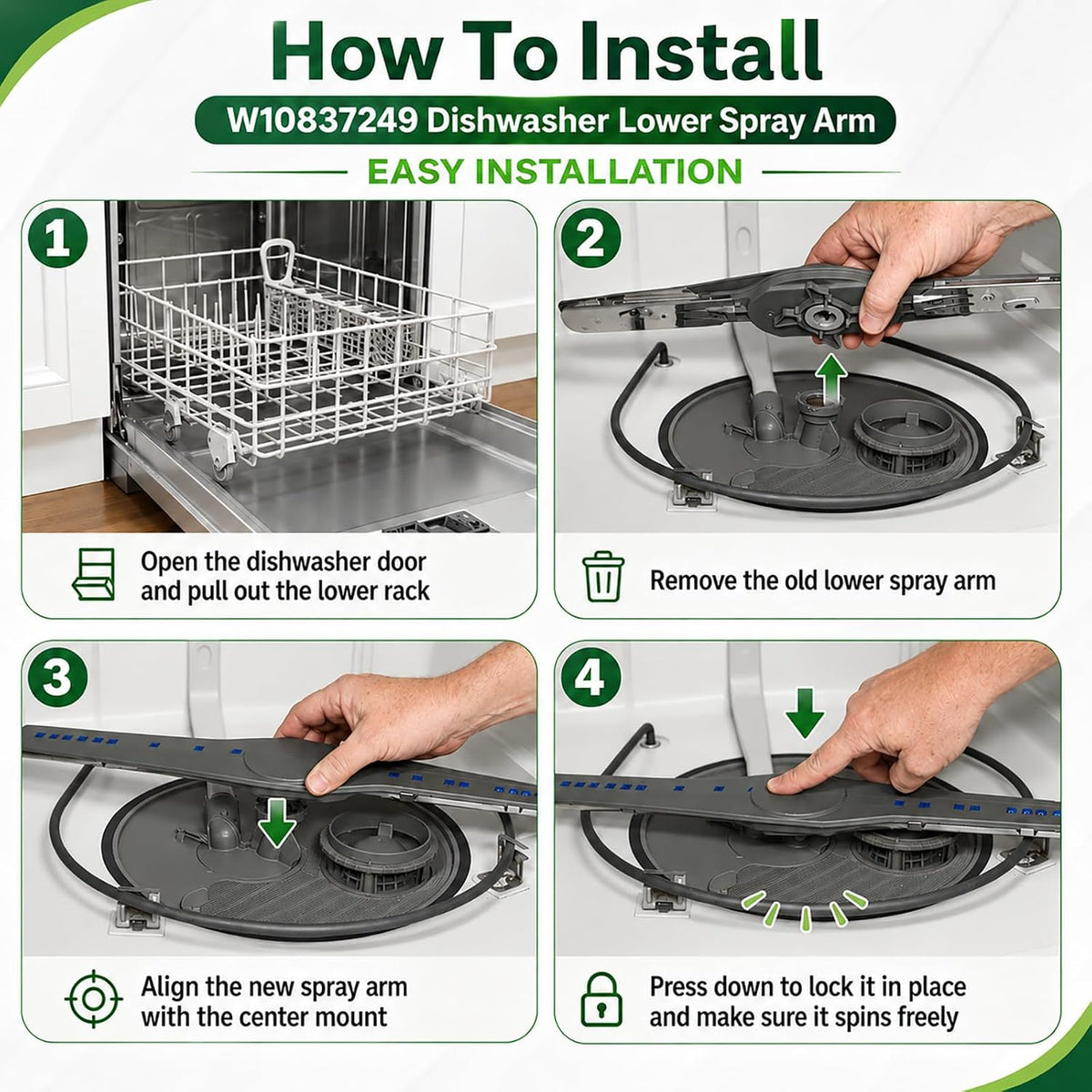 How To Install

W10837249 Dishwasher Lower Spray Arm

EASY INSTALLATION

1

Open the dishwasher door and pull out the lower rack

2

Remove the old lower spray arm

3

Align the new spray arm with the center mount

4

Press down to lock it in place and make sure it spins freely