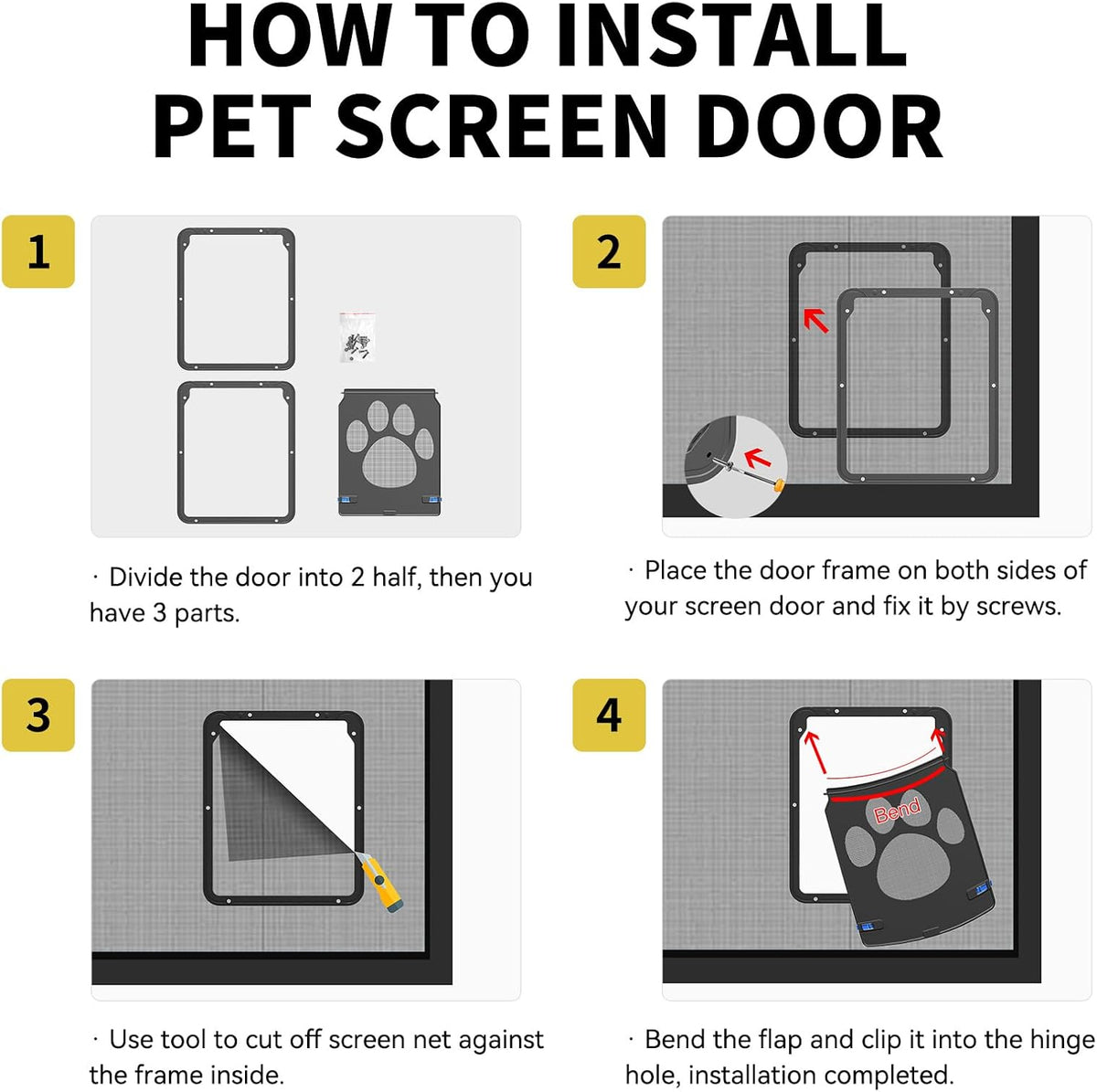 HOW TO INSTALL
PET SCREEN DOOR

1

· Divide the door into 2 half, then you have 3 parts.

2

· Place the door frame on both sides of your screen door and fix it by screws.

3

· Use tool to cut off screen net against the frame inside.

4

Bend

· Bend the flap and clip it into the hinge hole, installation completed.