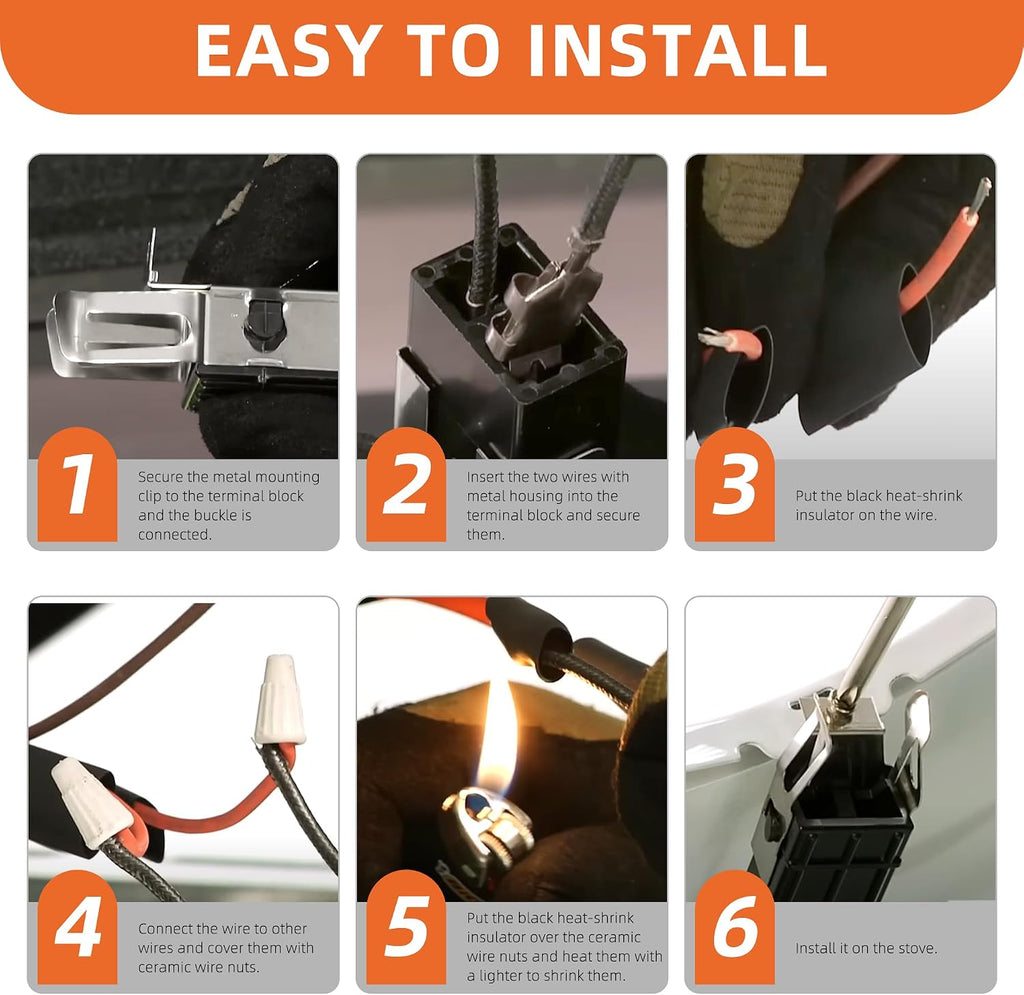 EASY TO INSTALL

1
Secure the metal mounting clip to the terminal block and the buckle is connected.

2
Insert the two wires with metal housing into the terminal block and secure them.

3
Put the black heat-shrink insulator on the wire.

4
Connect the wire to other wires and cover them with ceramic wire nuts.

5
Put the black heat-shrink insulator over the ceramic wire nuts and heat them with a lighter to shrink them.

6
Install it on the stove.