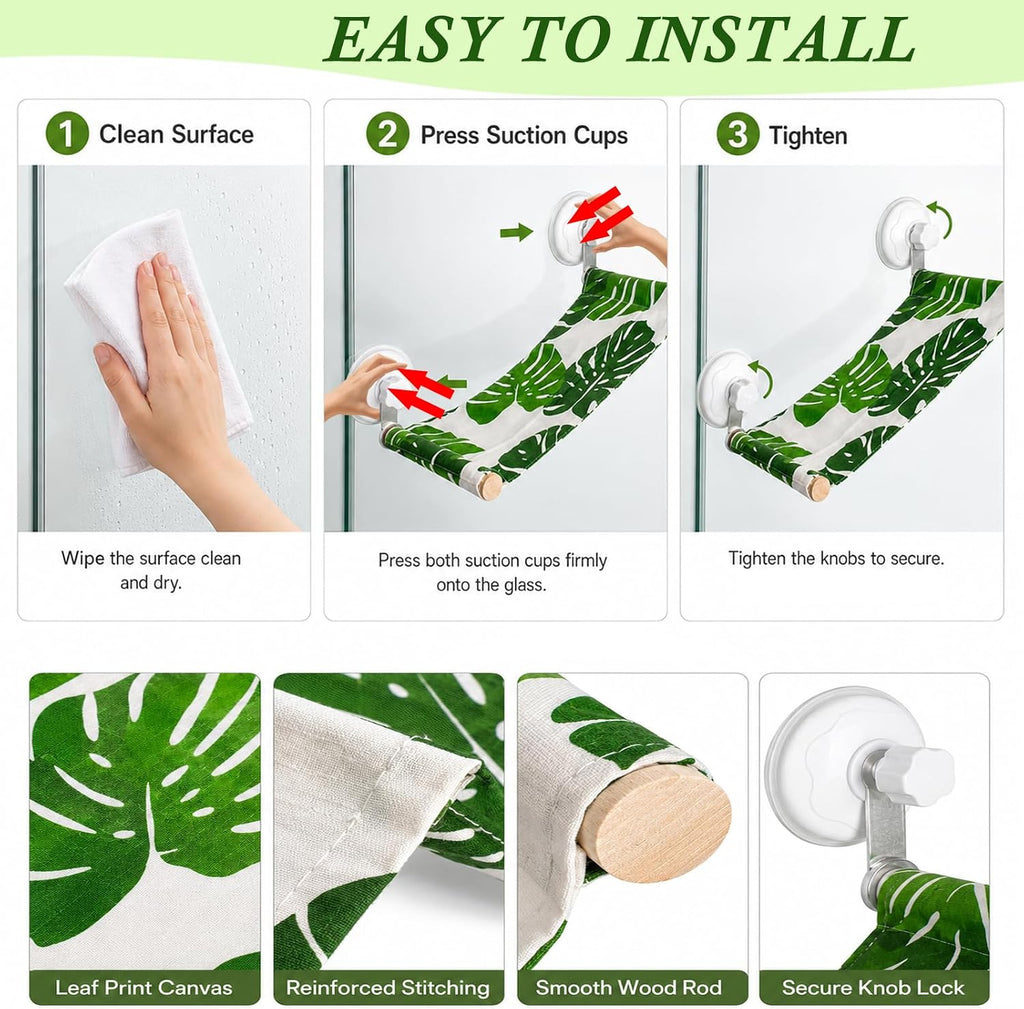 EASY TO INSTALL

1 Clean Surface

Wipe the surface clean and dry.

2 Press Suction Cups

Press both suction cups firmly onto the glass.

3 Tighten

Tighten the knobs to secure.

Leaf Print Canvas

Reinforced Stitching

Smooth Wood Rod

Secure Knob Lock