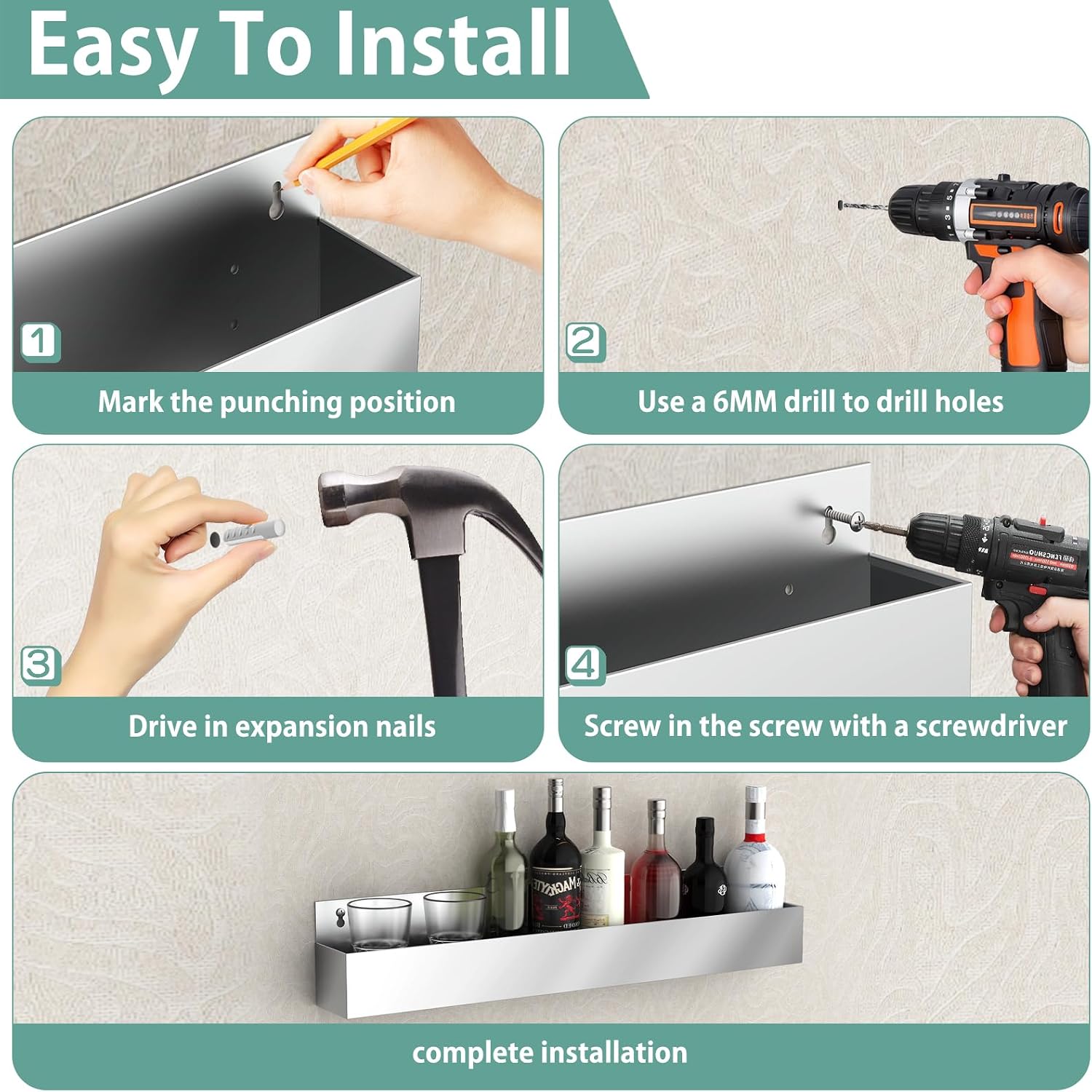 Easy To Install

1

Mark the punching position

2

Use a 6MM drill to drill holes

3

Drive in expansion nails

4

Screw in the screw with a screwdriver

complete installation