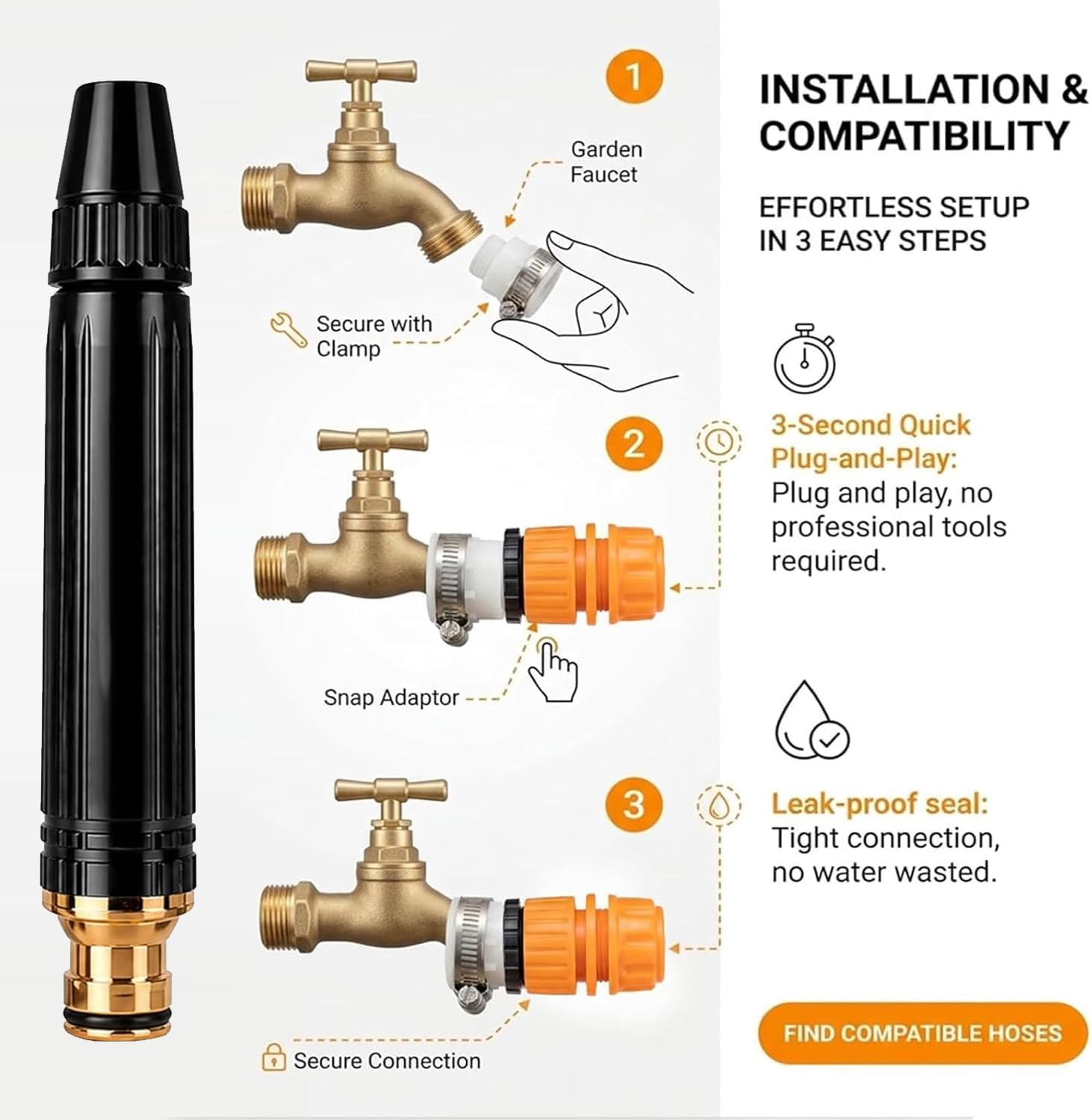 1

Garden Faucet

Secure with Clamp

2

Snap Adaptor

3

Secure Connection

INSTALLATION & COMPATIBILITY

EFFORTLESS SETUP IN 3 EASY STEPS

3-Second Quick Plug-and-Play:
Plug and play, no professional tools required.

Leak-proof seal:
Tight connection, no water wasted.

FIND COMPATIBLE HOSES