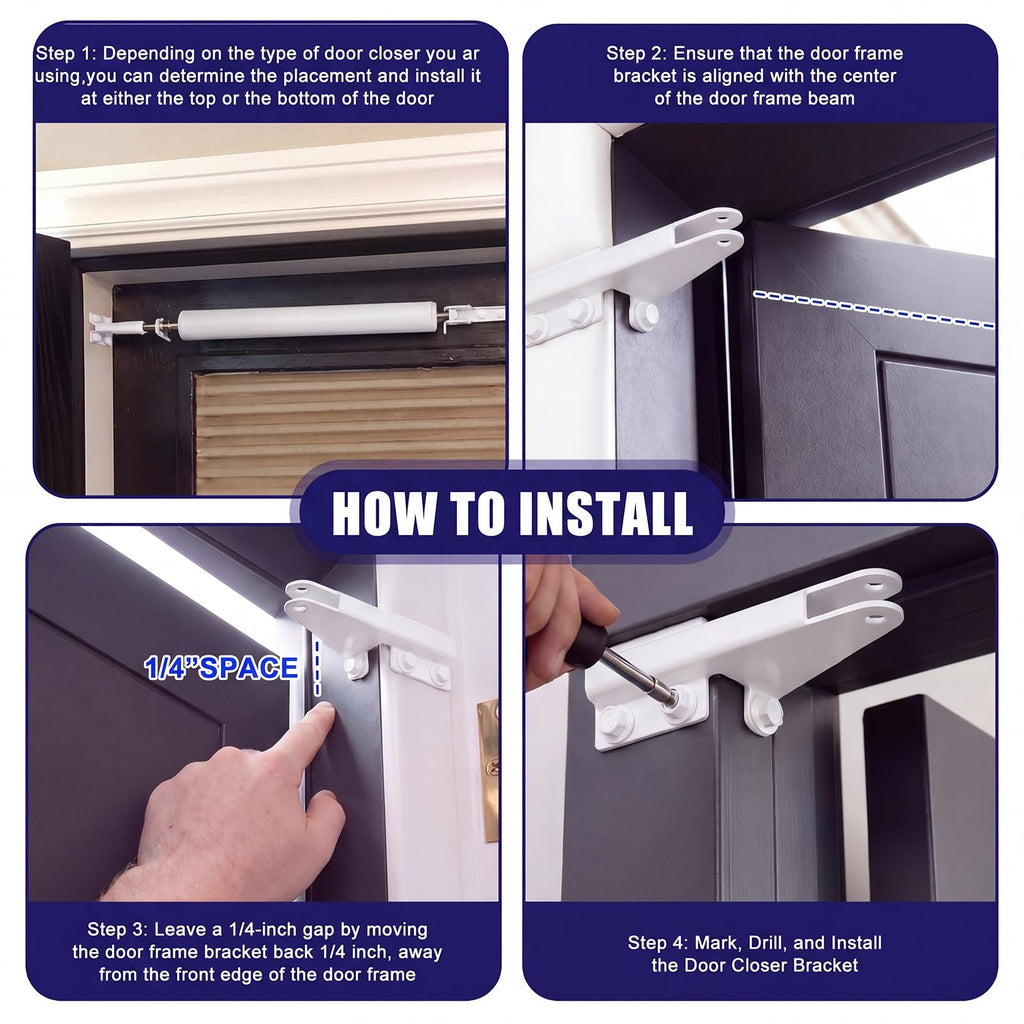 Step 1: Depending on the type of door closer you ar using,you can determine the placement and install it at either the top or the bottom of the door

Step 2: Ensure that the door frame bracket is aligned with the center of the door frame beam

HOW TO INSTALL

1/4"SPACE

Step 3: Leave a 1/4-inch gap by moving the door frame bracket back 1/4 inch, away from the front edge of the door frame

Step 4: Mark, Drill, and Install the Door Closer Bracket