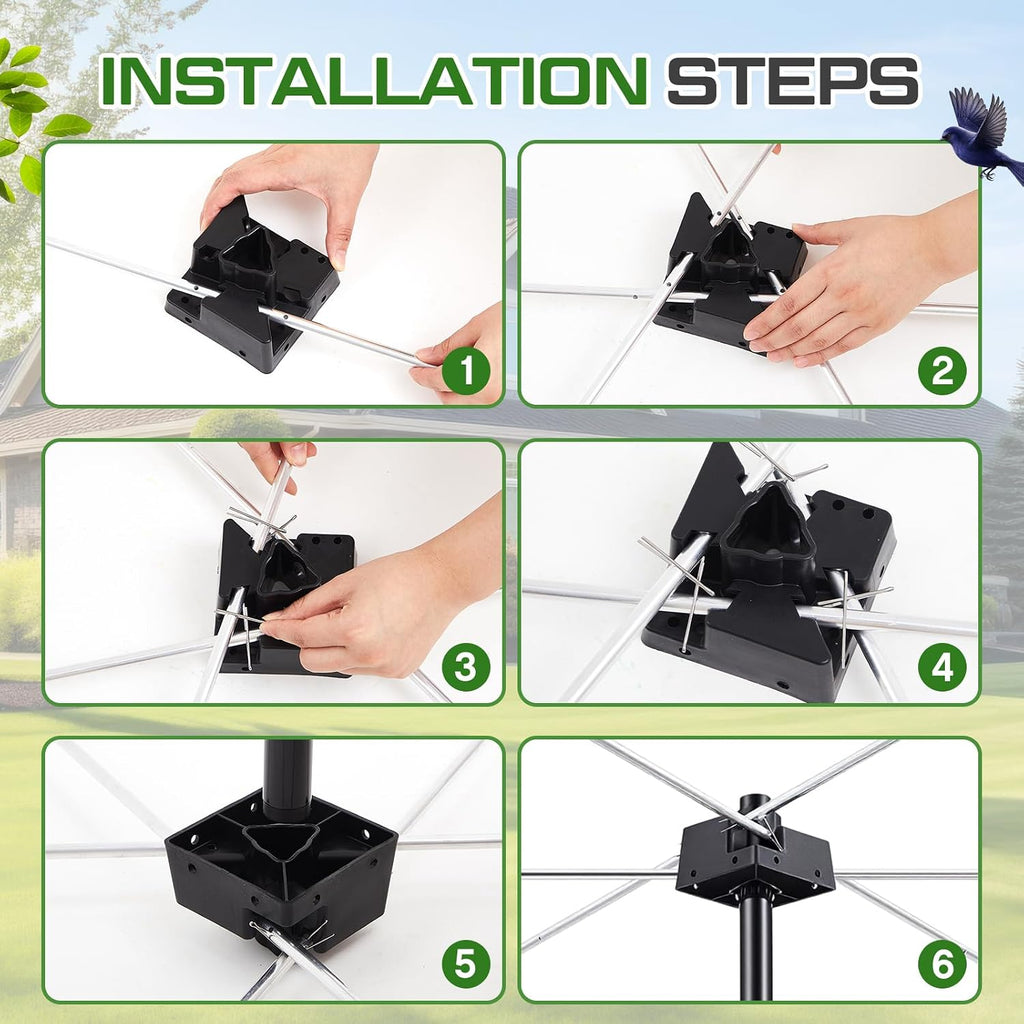 INSTALLATION STEPS

1

2

3

4

5

6