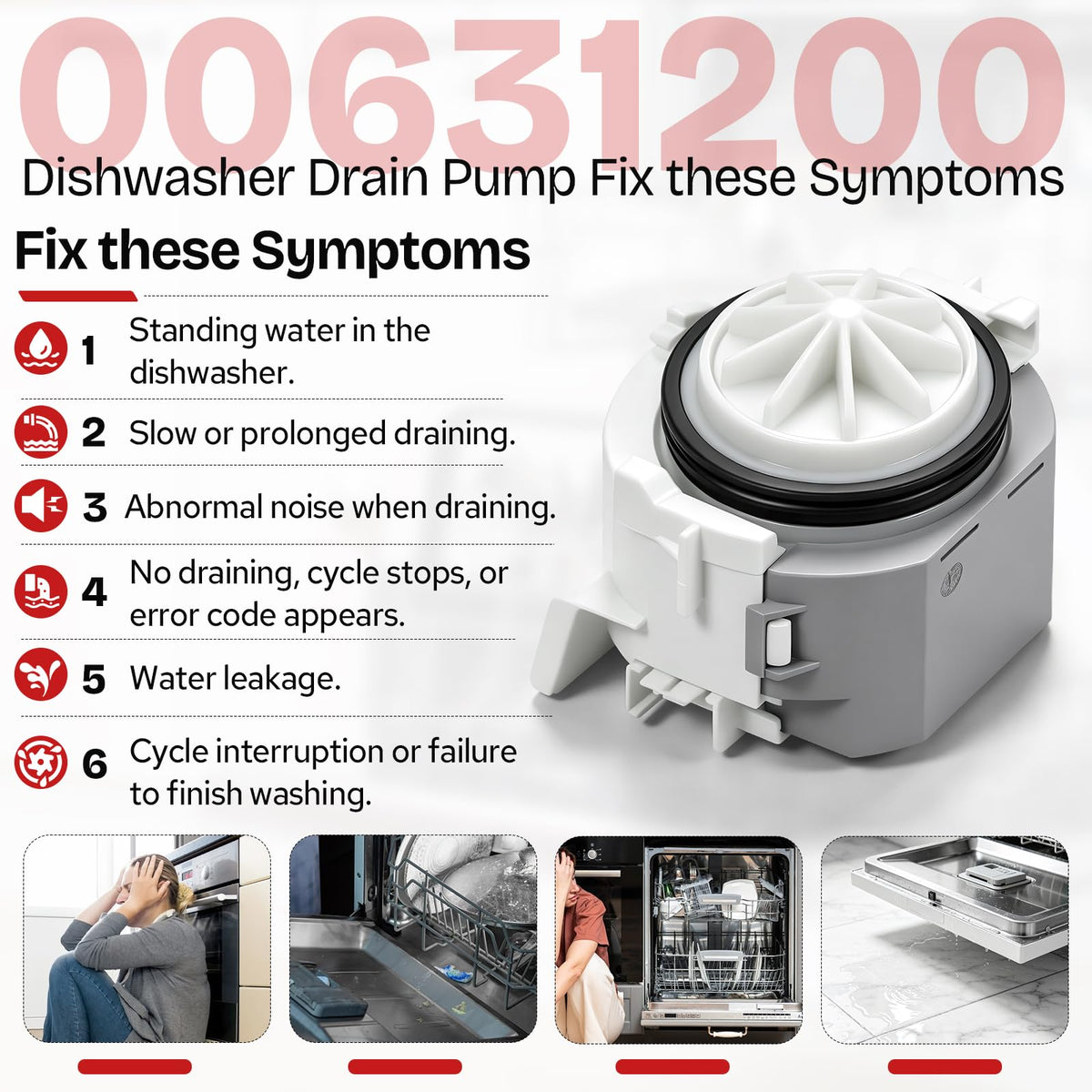 00631200

Dishwasher Drain Pump Fix these Symptoms

Fix these Symptoms

1 Standing water in the dishwasher.

2 Slow or prolonged draining.

3 Abnormal noise when draining.

4 No draining, cycle stops, or error code appears.

5 Water leakage.

6 Cycle interruption or failure to finish washing.