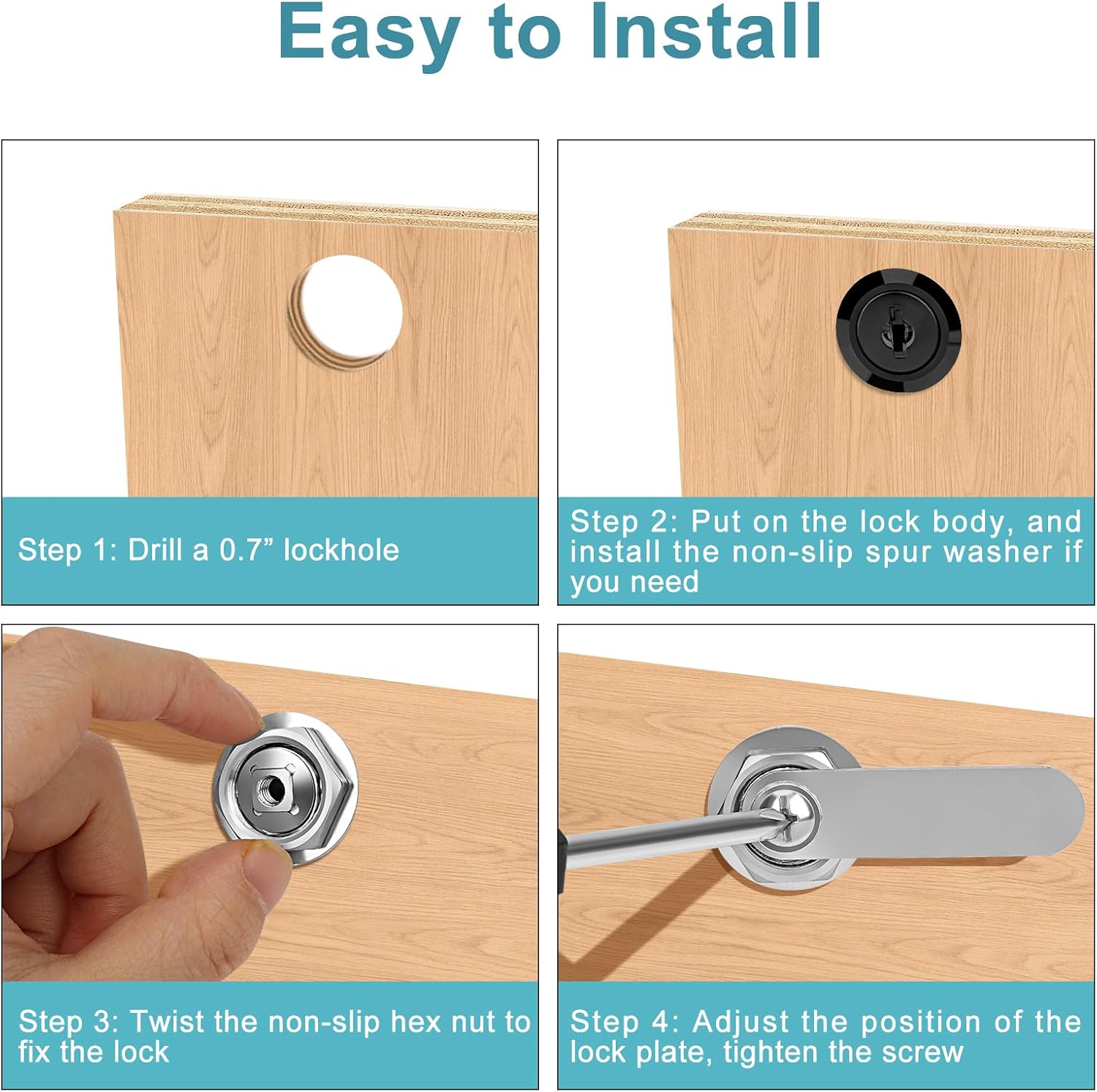 Easy to Install

Step 1: Drill a 0.7” lockhole

Step 2: Put on the lock body, and install the non-slip spur washer if you need

Step 3: Twist the non-slip hex nut to fix the lock

Step 4: Adjust the position of the lock plate, tighten the screw