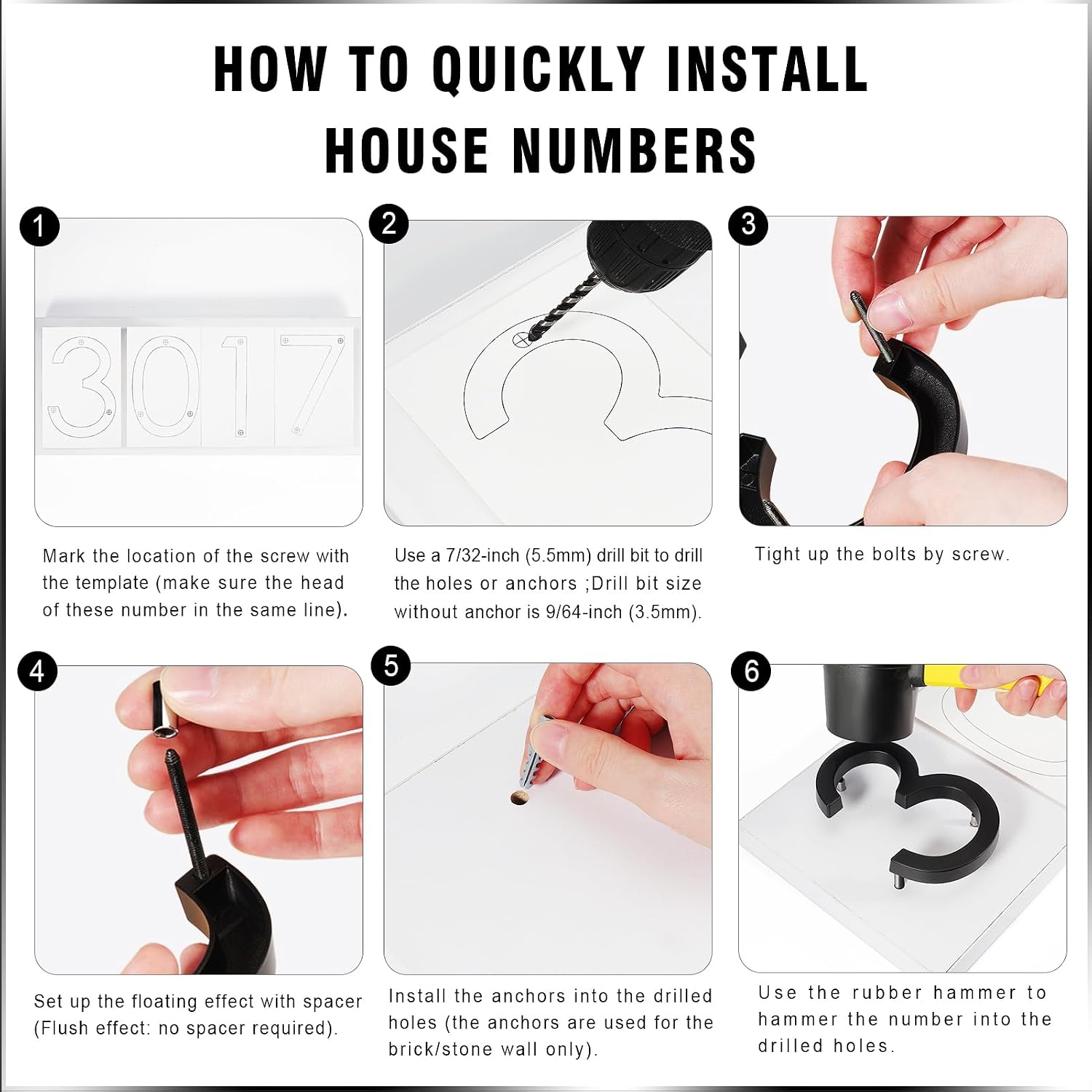 HOW TO QUICKLY INSTALL HOUSE NUMBERS

1

3017

Mark the location of the screw with the template (make sure the head of these number in the same line).

2

Use a 7/32-inch (5.5mm) drill bit to drill the holes or anchors ;Drill bit size without anchor is 9/64-inch (3.5mm).

3

Tight up the bolts by screw.

4

Set up the floating effect with spacer (Flush effect: no spacer required).

5

Install the anchors into the drilled holes (the anchors are used for the brick/stone wall only).

6

Use the rubber hammer to hammer the number into the drilled holes.