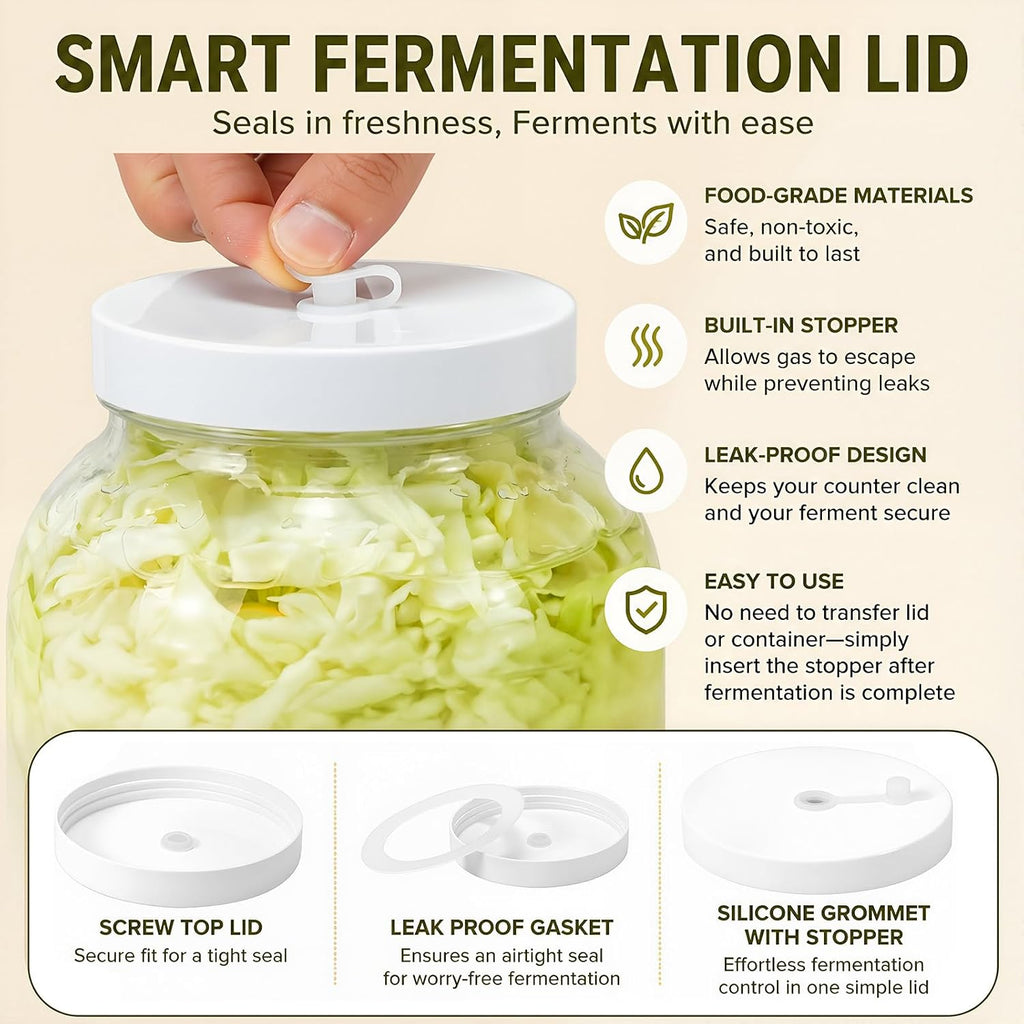 SMART FERMENTATION LID
Seals in freshness, Ferments with ease

FOOD-GRADE MATERIALS
Safe, non-toxic, and built to last

BUILT-IN STOPPER
Allows gas to escape while preventing leaks

LEAK-PROOF DESIGN
Keeps your counter clean and your ferment secure

EASY TO USE
No need to transfer lid or container—simply insert the stopper after fermentation is complete

SCREW TOP LID
Secure fit for a tight seal

LEAK PROOF GASKET
Ensures an airtight seal for worry-free fermentation

SILICONE GROMMET WITH STOPPER
Effortless fermentation control in one simple lid