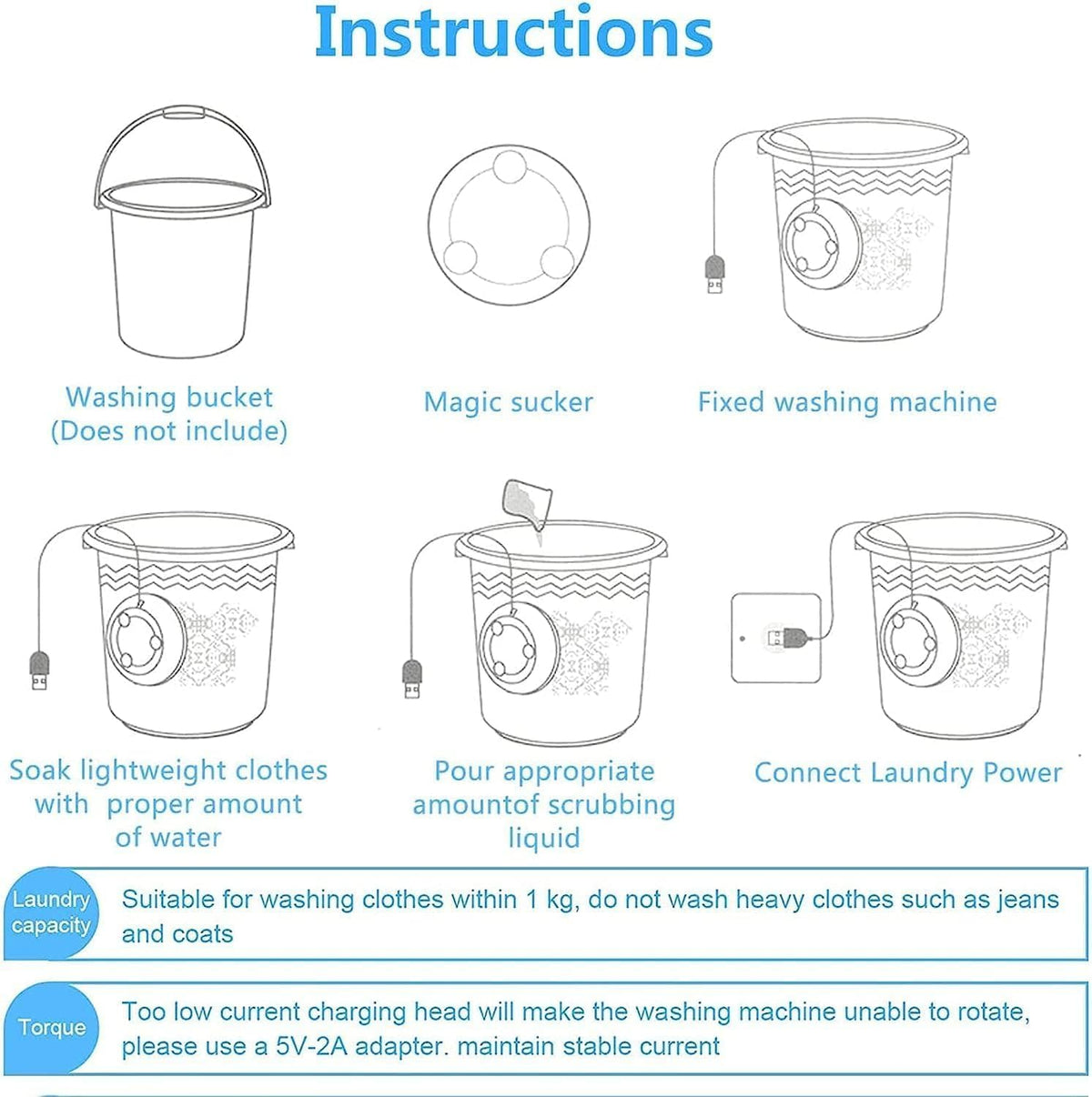 Instructions

Washing bucket (Does not include)

Magic sucker

Fixed washing machine

Soak lightweight clothes with proper amount of water

Pour appropriate amountof scrubbing liquid

Connect Laundry Power

Laundry capacity

Suitable for washing clothes within 1 kg, do not wash heavy clothes such as jeans and coats

Torque

Too low current charging head will make the washing machine unable to rotate, please use a 5V-2A adapter. maintain stable current