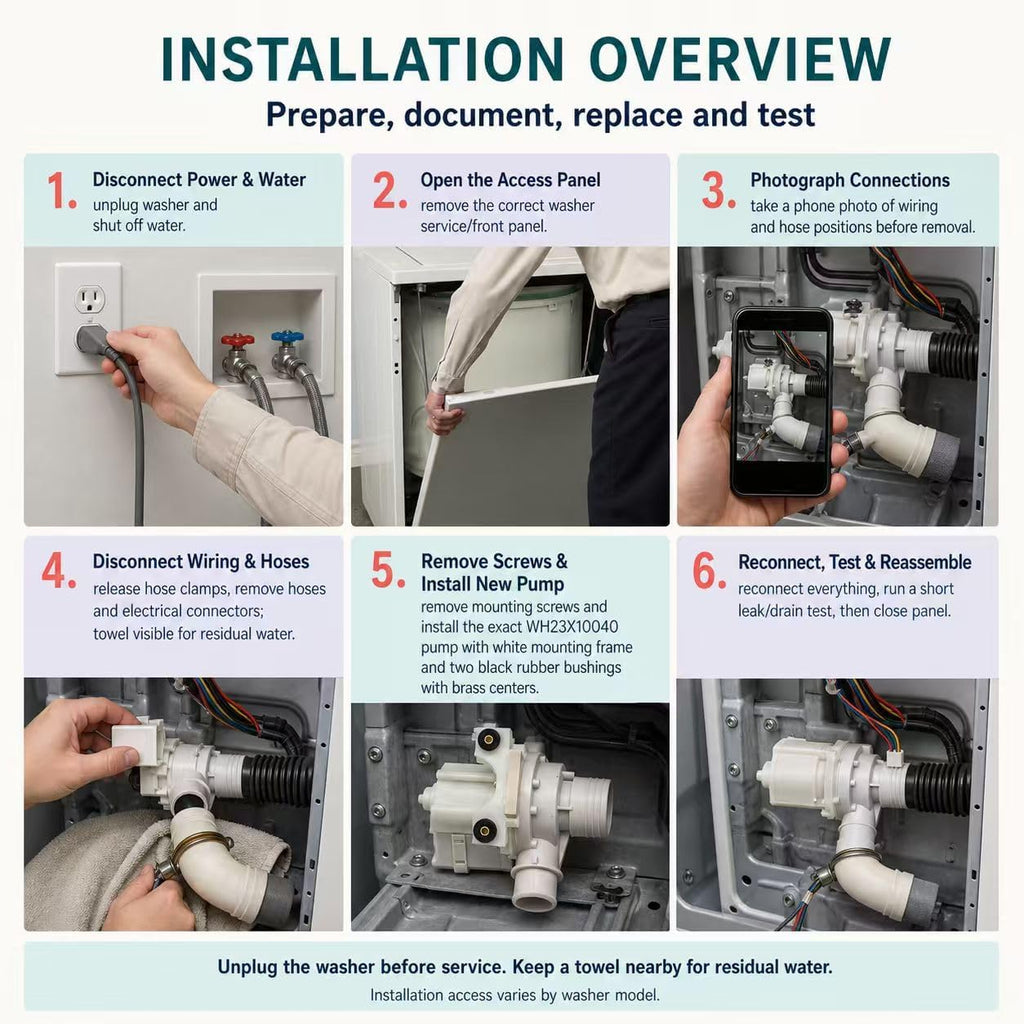 INSTALLATION OVERVIEW

Prepare, document, replace and test

1. Disconnect Power & Water
unplug washer and shut off water.

2. Open the Access Panel
remove the correct washer service/front panel.

3. Photograph Connections
take a phone photo of wiring and hose positions before removal.

4. Disconnect Wiring & Hoses
release hose clamps, remove hoses and electrical connectors; towel visible for residual water.

5. Remove Screws & Install New Pump
remove mounting screws and install the exact WH23X10040 pump with white mounting frame and two black rubber bushings with brass centers.

6. Reconnect, Test & Reassemble
reconnect everything, run a short leak/drain test, then close panel.

Unplug the washer before service. Keep a towel nearby for residual water.

Installation access varies by washer model.