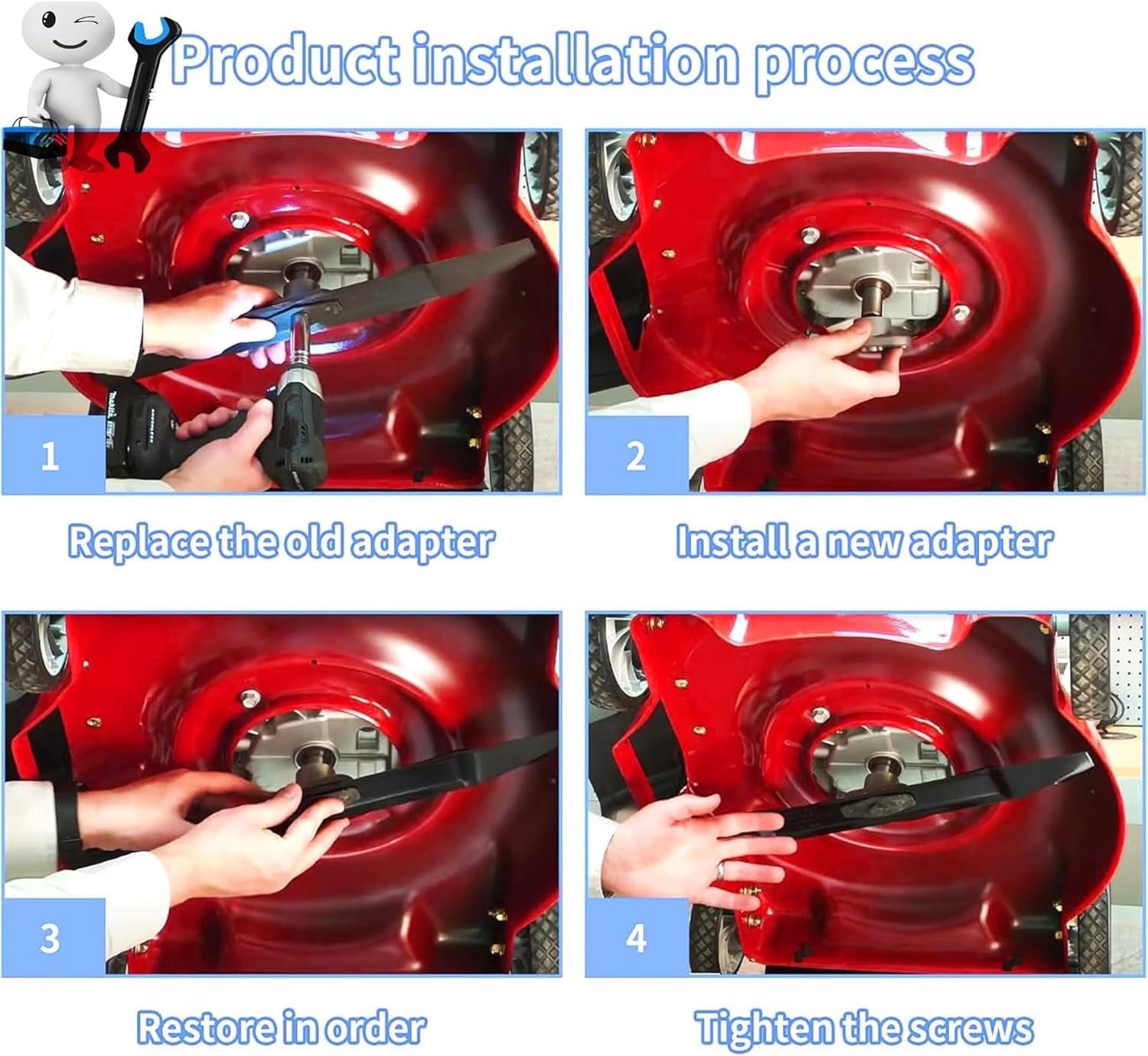 Product installation process

1

Replace the old adapter

2

Install a new adapter

3

Restore in order

4

Tighten the screws