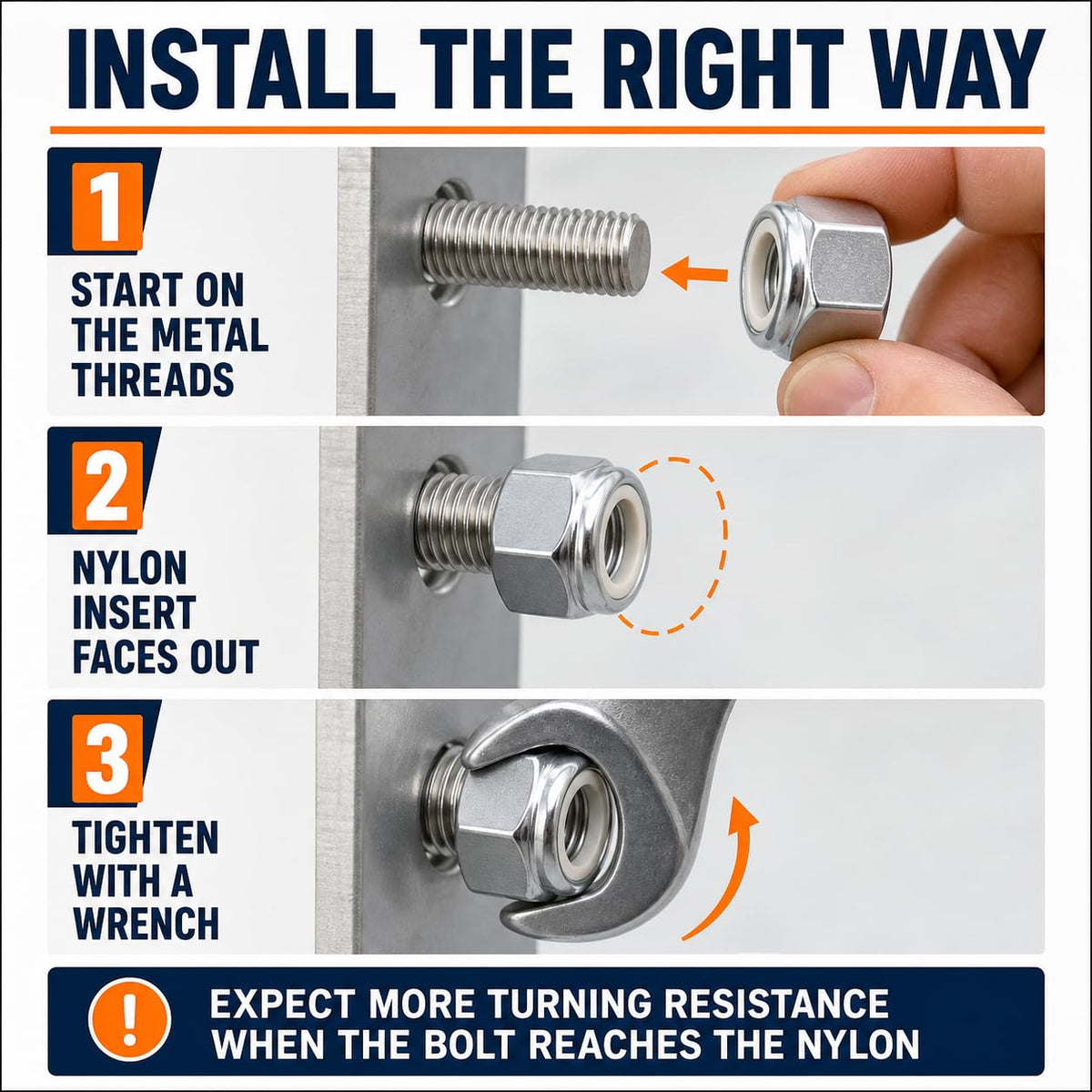 INSTALL THE RIGHT WAY

1

START ON THE METAL THREADS

2

NYLON INSERT FACES OUT

3

TIGHTEN WITH A WRENCH

!

EXPECT MORE TURNING RESISTANCE WHEN THE BOLT REACHES THE NYLON