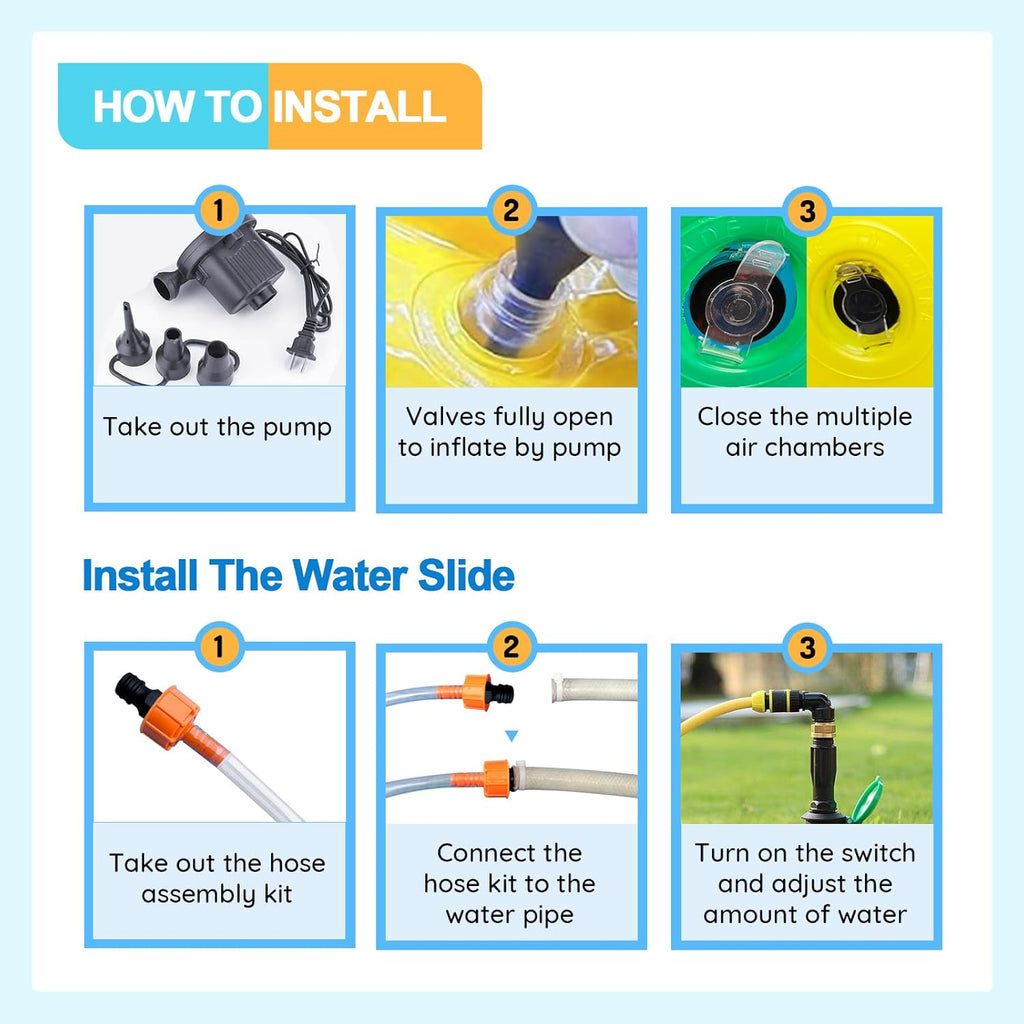 HOW TO INSTALL

1
Take out the pump

2
Valves fully open to inflate by pump

3
Close the multiple air chambers

Install The Water Slide

1
Take out the hose assembly kit

2
Connect the hose kit to the water pipe

3
Turn on the switch and adjust the amount of water