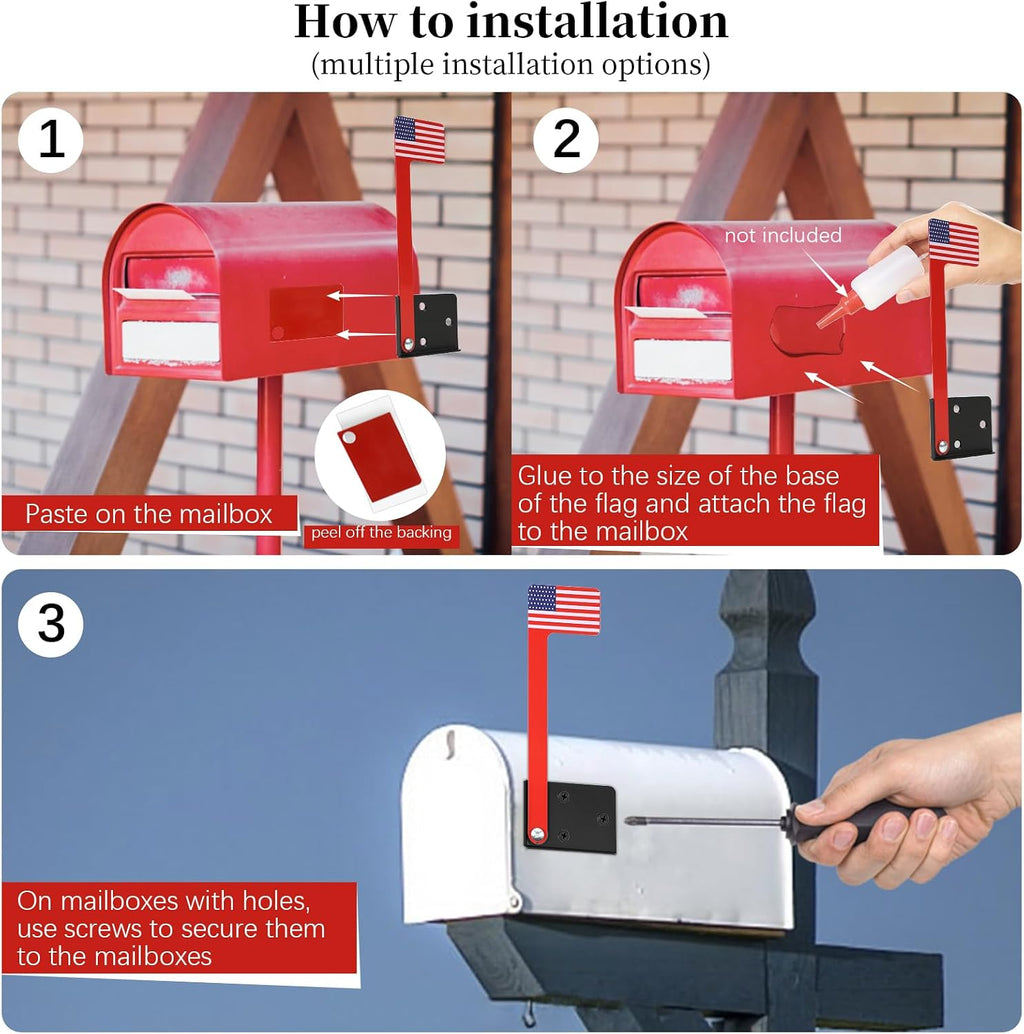 How to installation
(multiple installation options)

1

Paste on the mailbox

peel off the backing

2

not included

Glue to the size of the base of the flag and attach the flag to the mailbox

3

On mailboxes with holes, use screws to secure them to the mailboxes