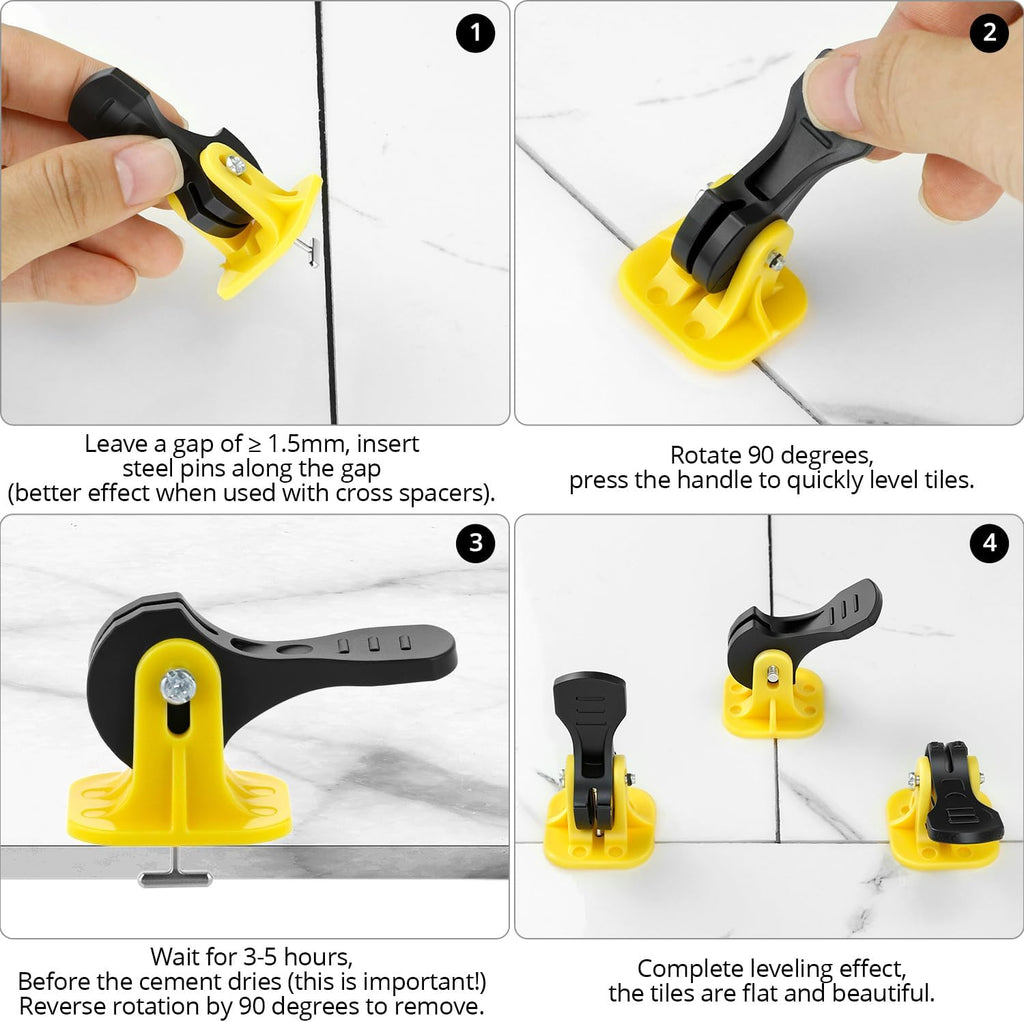 1

Leave a gap of ≥ 1.5mm, insert steel pins along the gap (better effect when used with cross spacers).

2

Rotate 90 degrees, press the handle to quickly level tiles.

3

Wait for 3-5 hours, Before the cement dries (this is important!) Reverse rotation by 90 degrees to remove.

4

Complete leveling effect, the tiles are flat and beautiful.