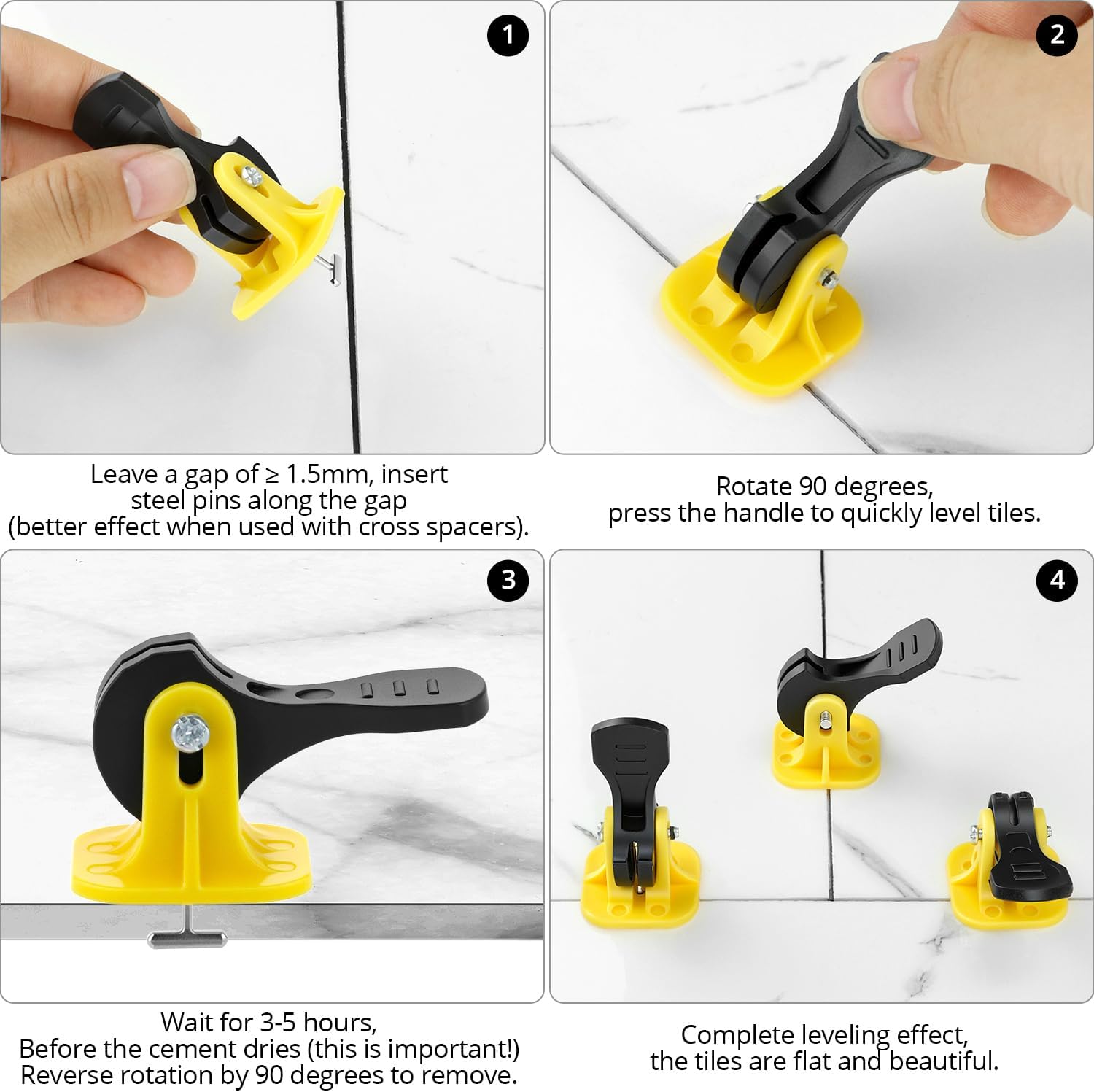 1

Leave a gap of ≥ 1.5mm, insert steel pins along the gap (better effect when used with cross spacers).

2

Rotate 90 degrees, press the handle to quickly level tiles.

3

Wait for 3-5 hours, Before the cement dries (this is important!) Reverse rotation by 90 degrees to remove.

4

Complete leveling effect, the tiles are flat and beautiful.