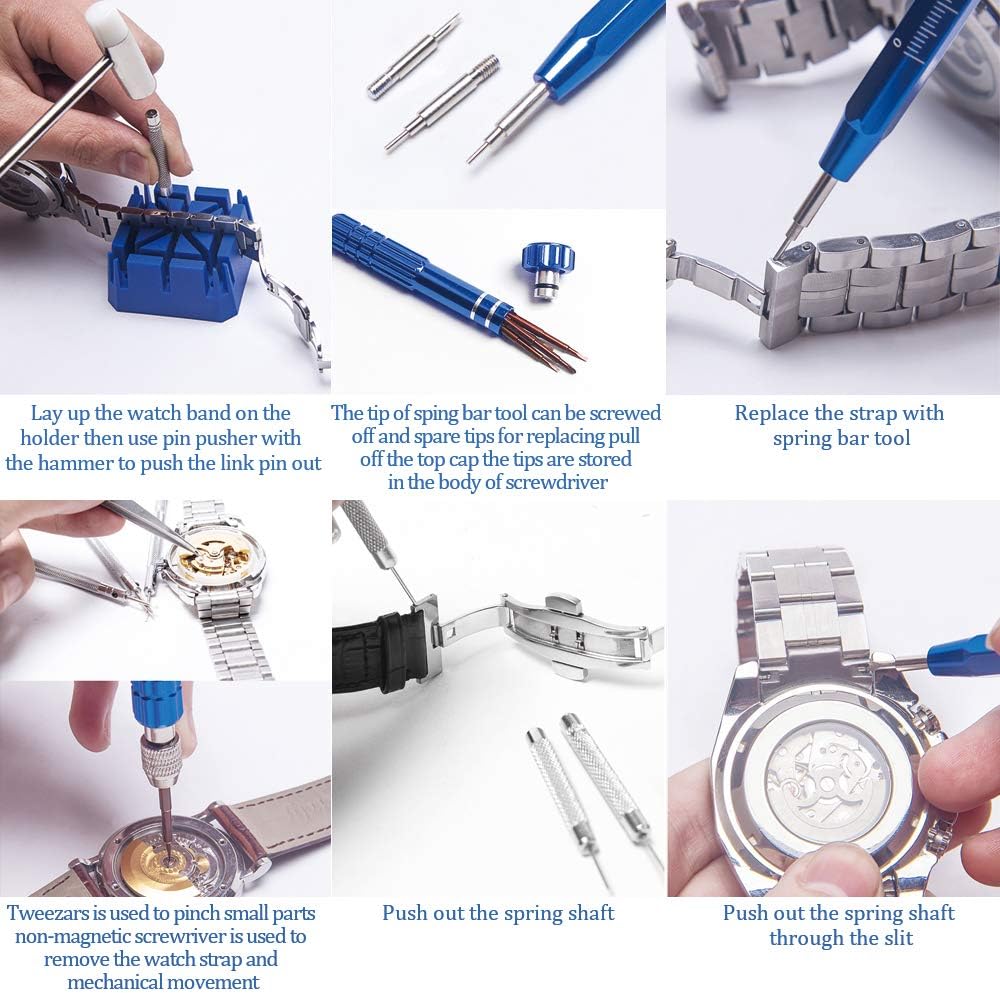 Lay up the watch band on the holder then use pin pusher with the hammer to push the link pin out

The tip of sping bar tool can be screwed off and spare tips for replacing pull off the top cap the tips are stored in the body of screwdriver

Replace the strap with spring bar tool

Tweezars is used to pinch small parts non-magnetic screwriver is used to remove the watch strap and mechanical movement

Push out the spring shaft

Push out the spring shaft through the slit