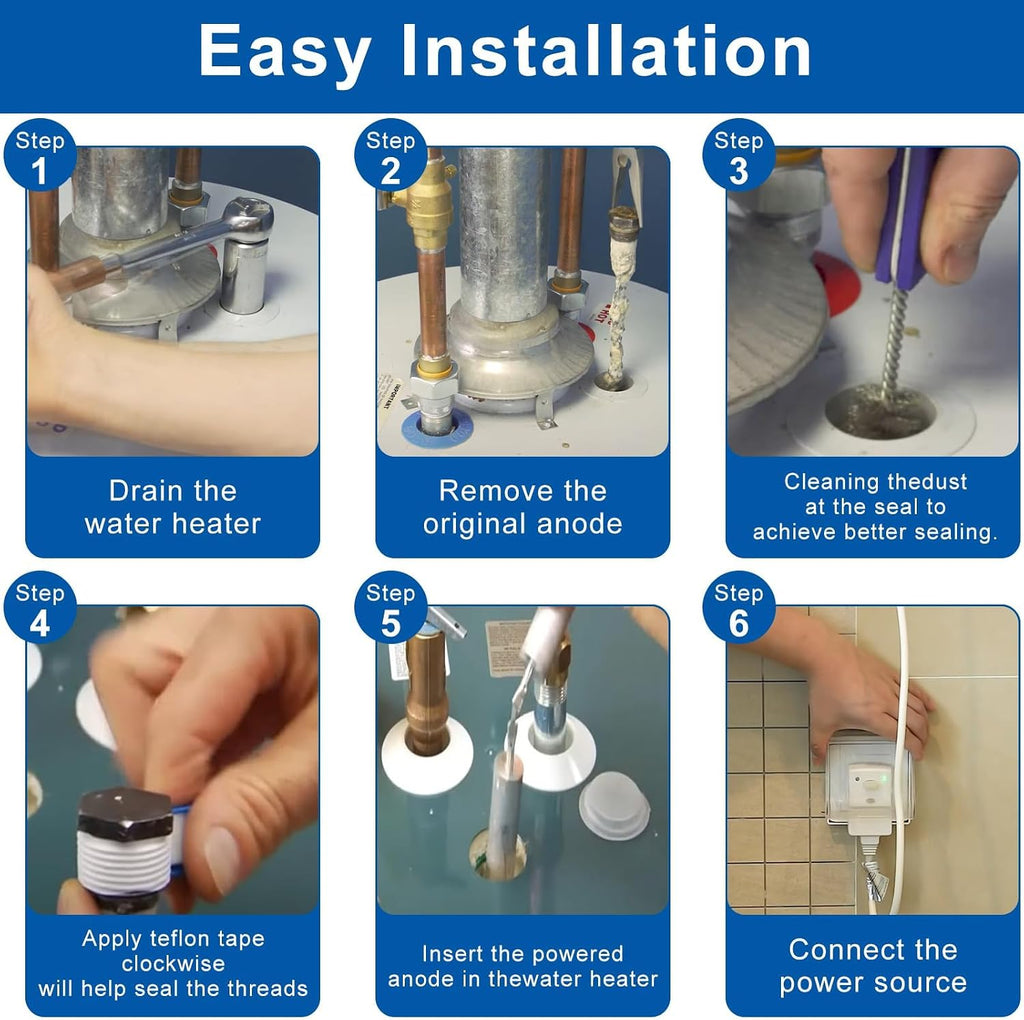 Easy Installation

Step 1

Drain the water heater

Step 2

Remove the original anode

Step 3

Cleaning thedust at the seal to achieve better sealing.

Step 4

Apply teflon tape clockwise will help seal the threads

Step 5

Insert the powered anode in thewater heater

Step 6

Connect the power source