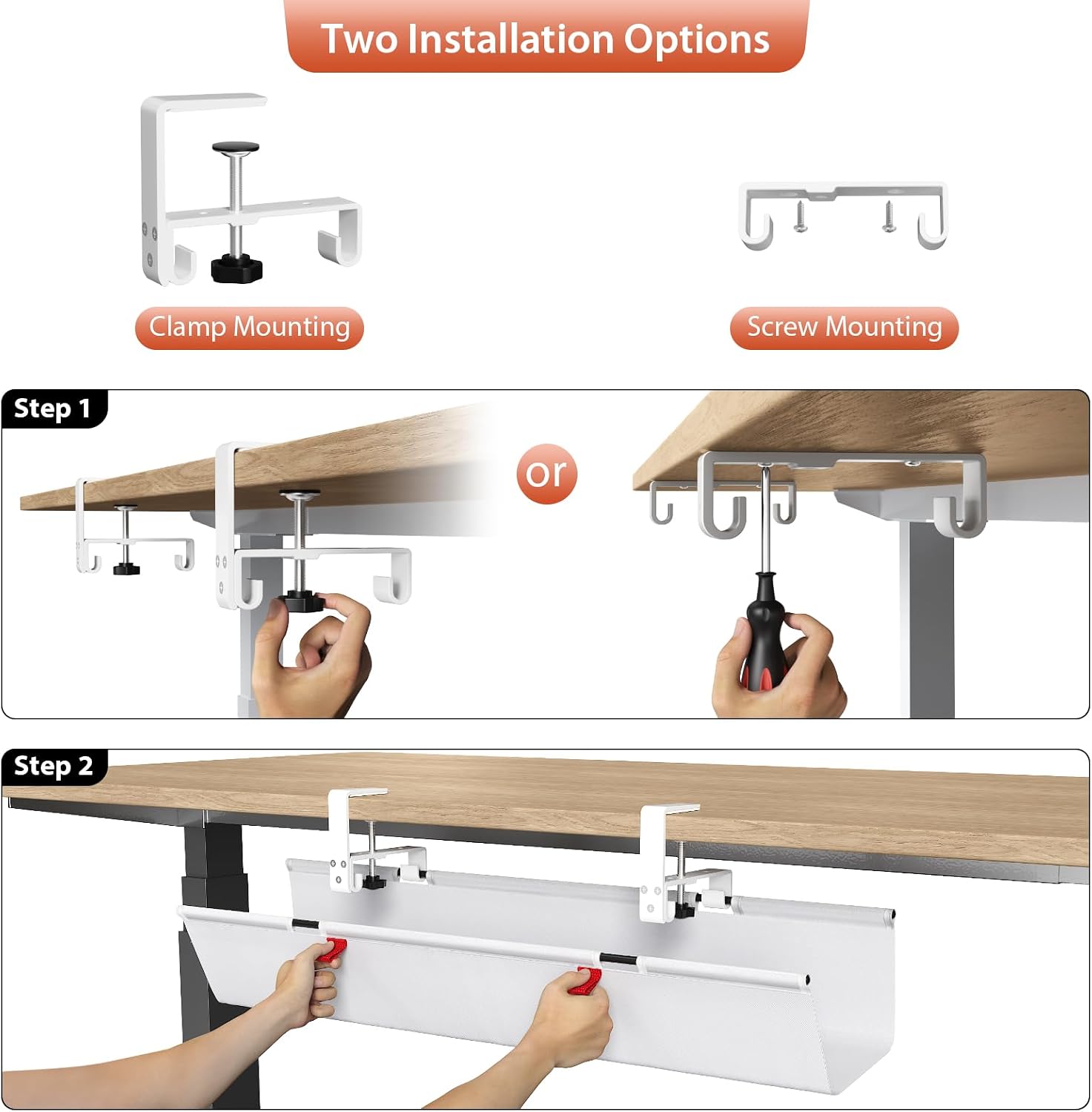 Two Installation Options

Clamp Mounting

Screw Mounting

Step 1

or

Step 2