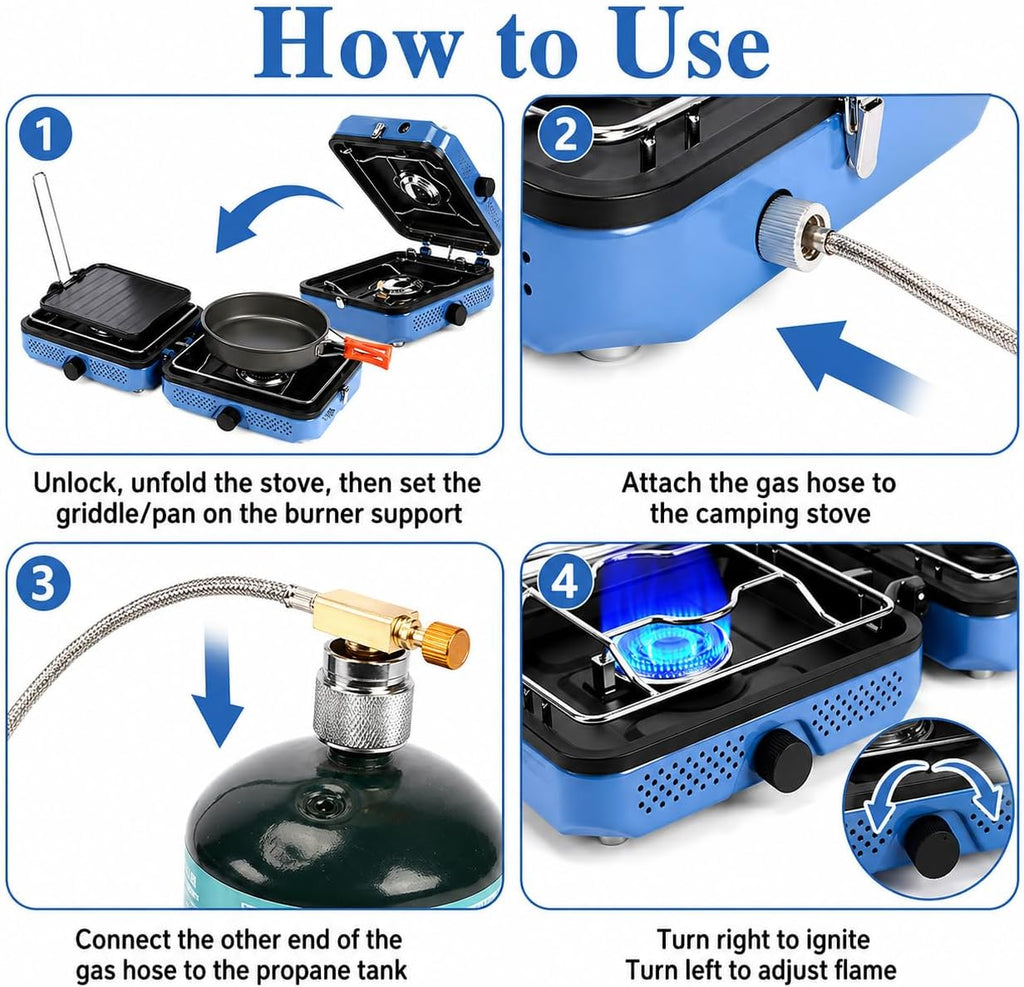 How to Use

1

Unlock, unfold the stove, then set the griddle/pan on the burner support

2

Attach the gas hose to the camping stove

3

Connect the other end of the gas hose to the propane tank

4

Turn right to ignite
Turn left to adjust flame