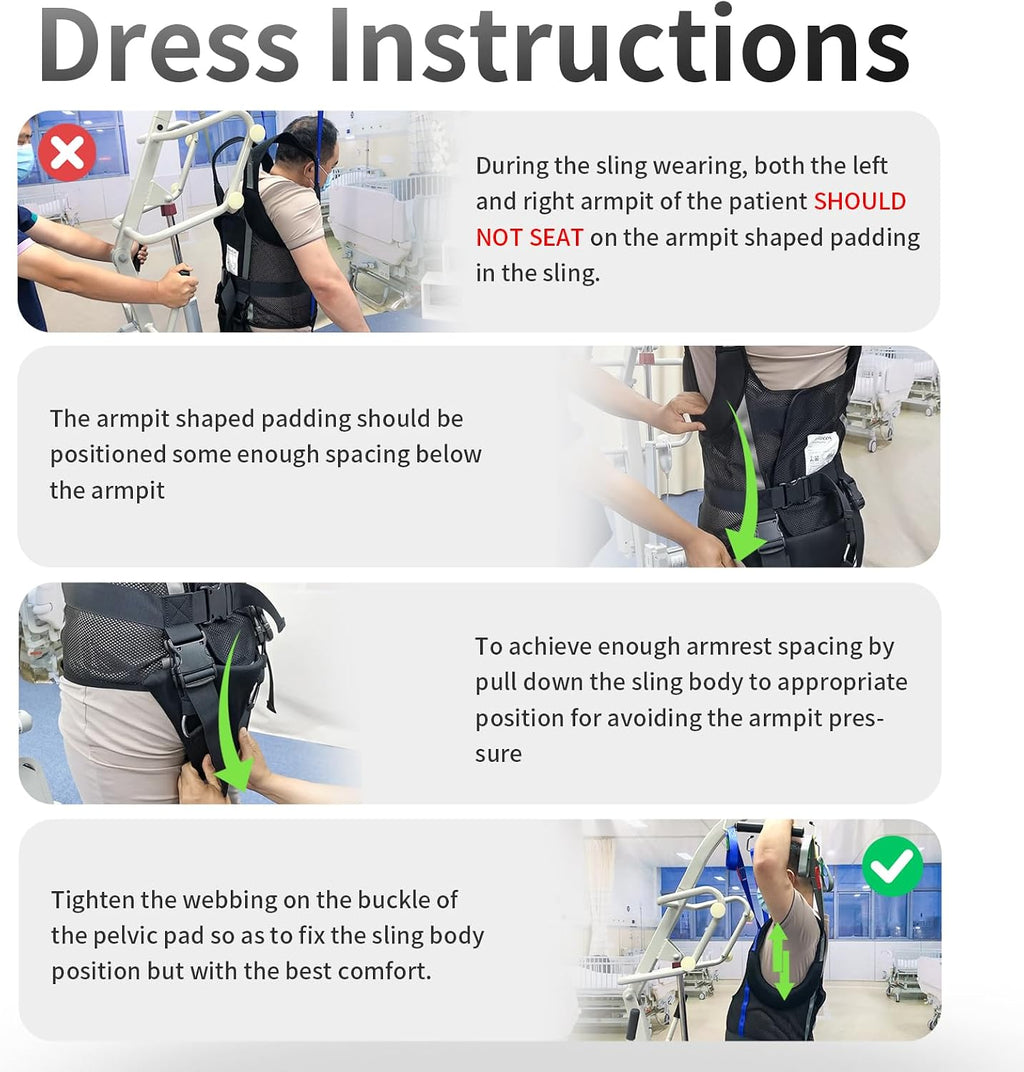 Dress Instructions

During the sling wearing, both the left and right armpit of the patient SHOULD NOT SEAT on the armpit shaped padding in the sling.

The armpit shaped padding should be positioned some enough spacing below the armpit

To achieve enough armrest spacing by pull down the sling body to appropriate position for avoiding the armpit pressure

Tighten the webbing on the buckle of the pelvic pad so as to fix the sling body position but with the best comfort.