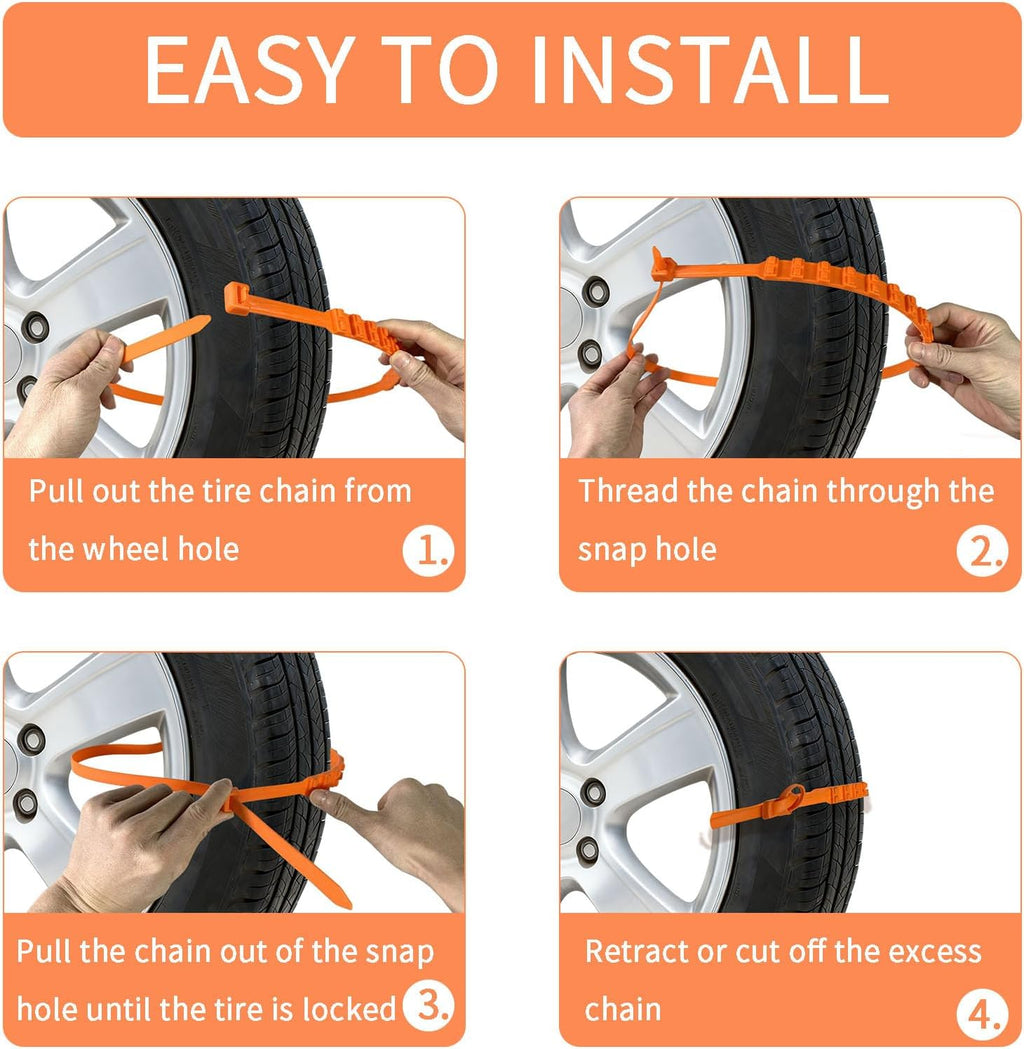 EASY TO INSTALL

Pull out the tire chain from the wheel hole 1.

Thread the chain through the snap hole 2.

Pull the chain out of the snap hole until the tire is locked 3.

Retract or cut off the excess chain 4.