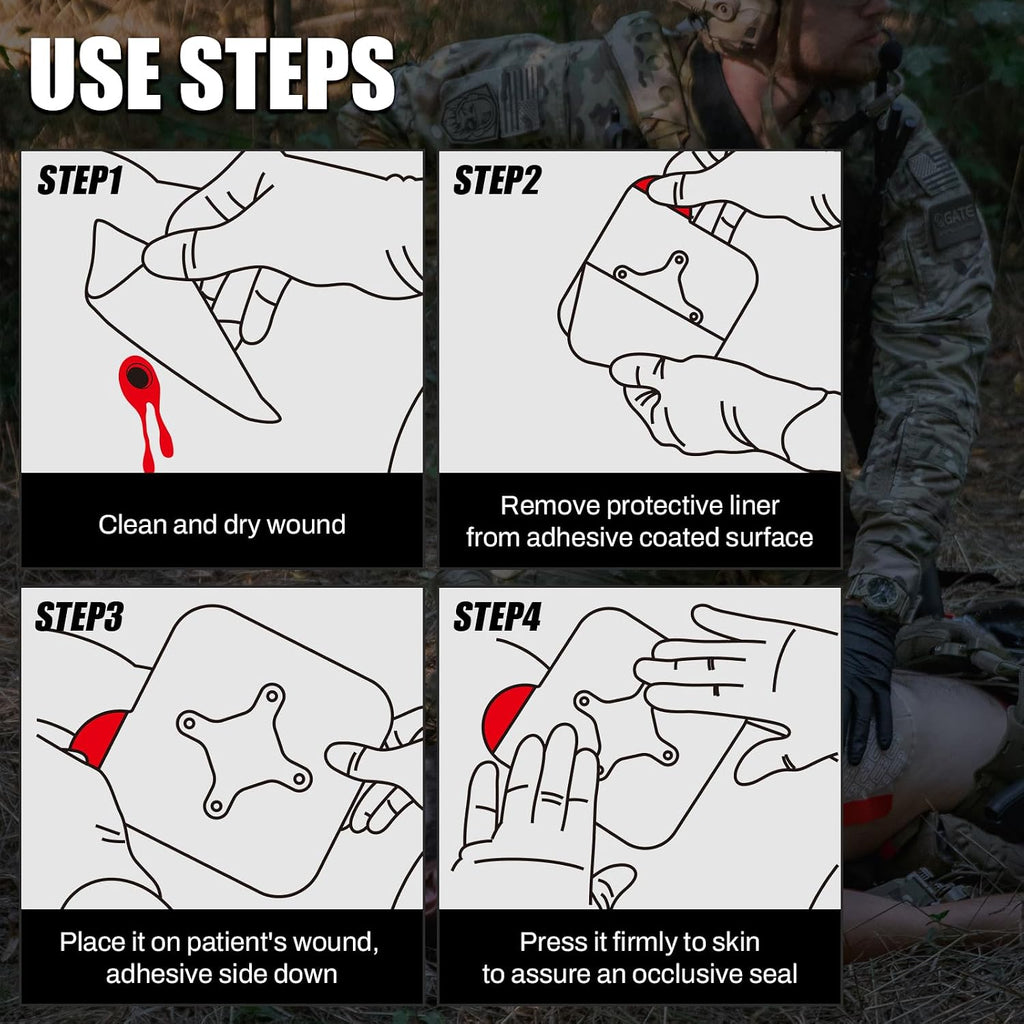 USE STEPS

STEP1

Clean and dry wound

STEP2

Remove protective liner from adhesive coated surface

STEP3

Place it on patient's wound, adhesive side down

STEP4

Press it firmly to skin to assure an occlusive seal

GATE