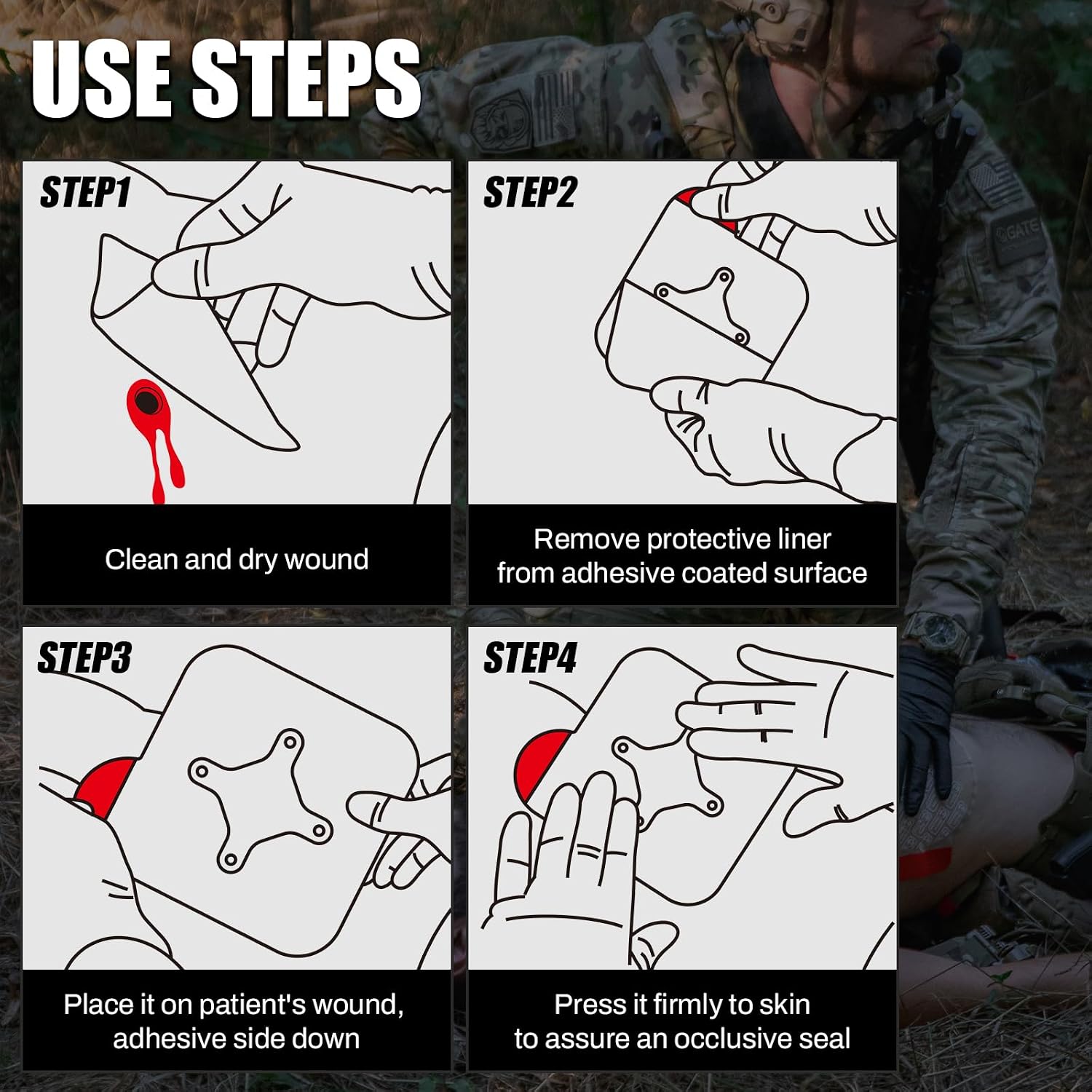 USE STEPS

STEP1

Clean and dry wound

STEP2

Remove protective liner from adhesive coated surface

STEP3

Place it on patient's wound, adhesive side down

STEP4

Press it firmly to skin to assure an occlusive seal

GATE