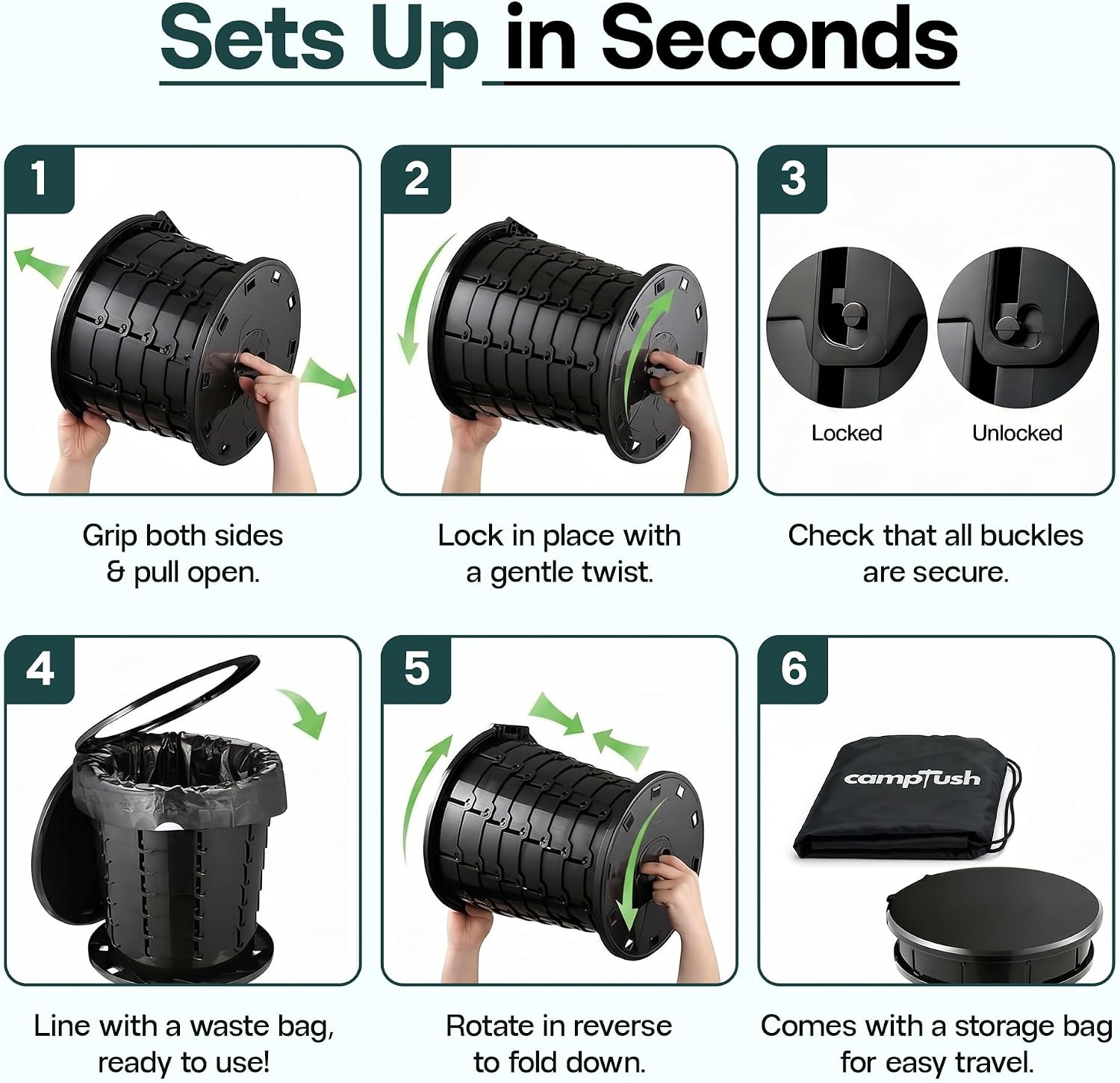 Sets Up in Seconds

1

Grip both sides & pull open.

2

Lock in place with a gentle twist.

3

Locked

Unlocked

Check that all buckles are secure.

4

Line with a waste bag, ready to use!

5

Rotate in reverse to fold down.

6

campTush

Comes with a storage bag for easy travel.