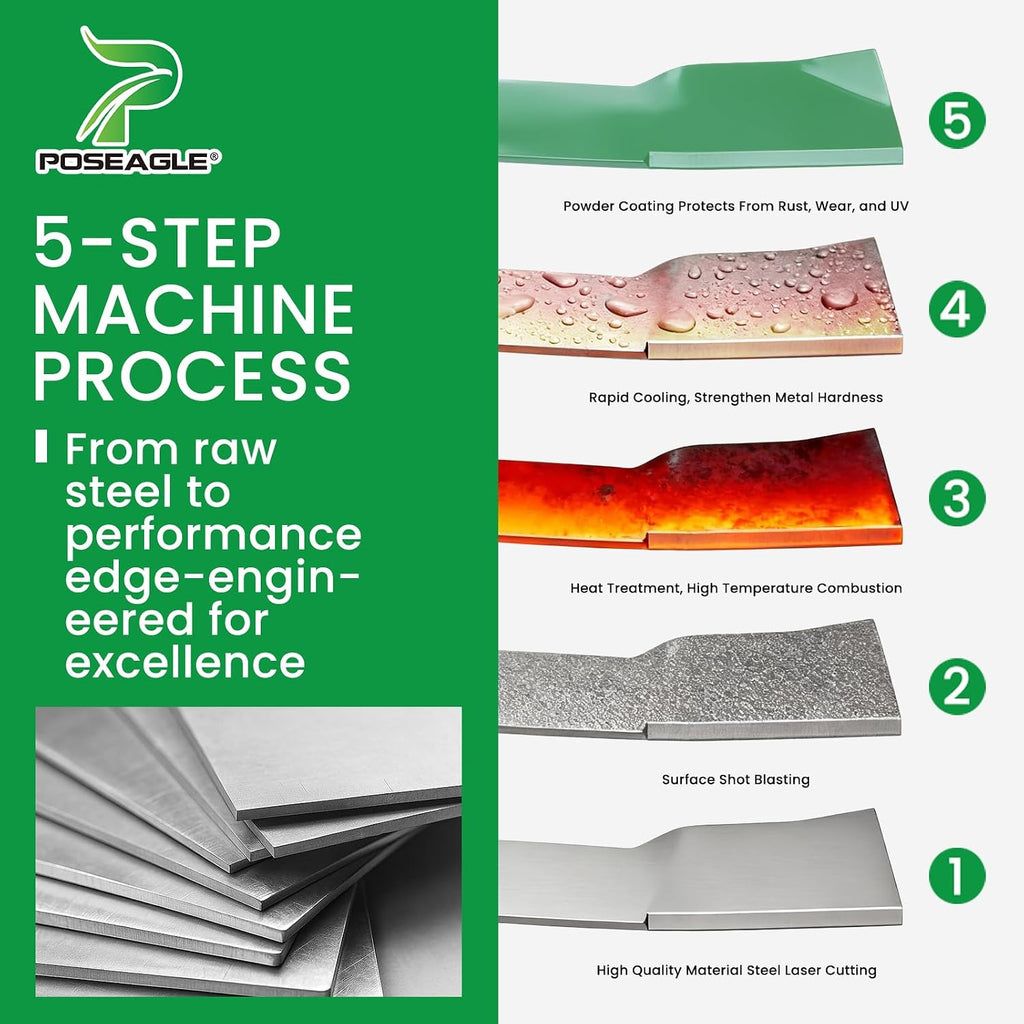 POSEAGLE®

5-STEP MACHINE PROCESS

From raw steel to performance edge-engineered for excellence

5

Powder Coating Protects From Rust, Wear, and UV

4

Rapid Cooling, Strengthen Metal Hardness

3

Heat Treatment, High Temperature Combustion

2

Surface Shot Blasting

1

High Quality Material Steel Laser Cutting