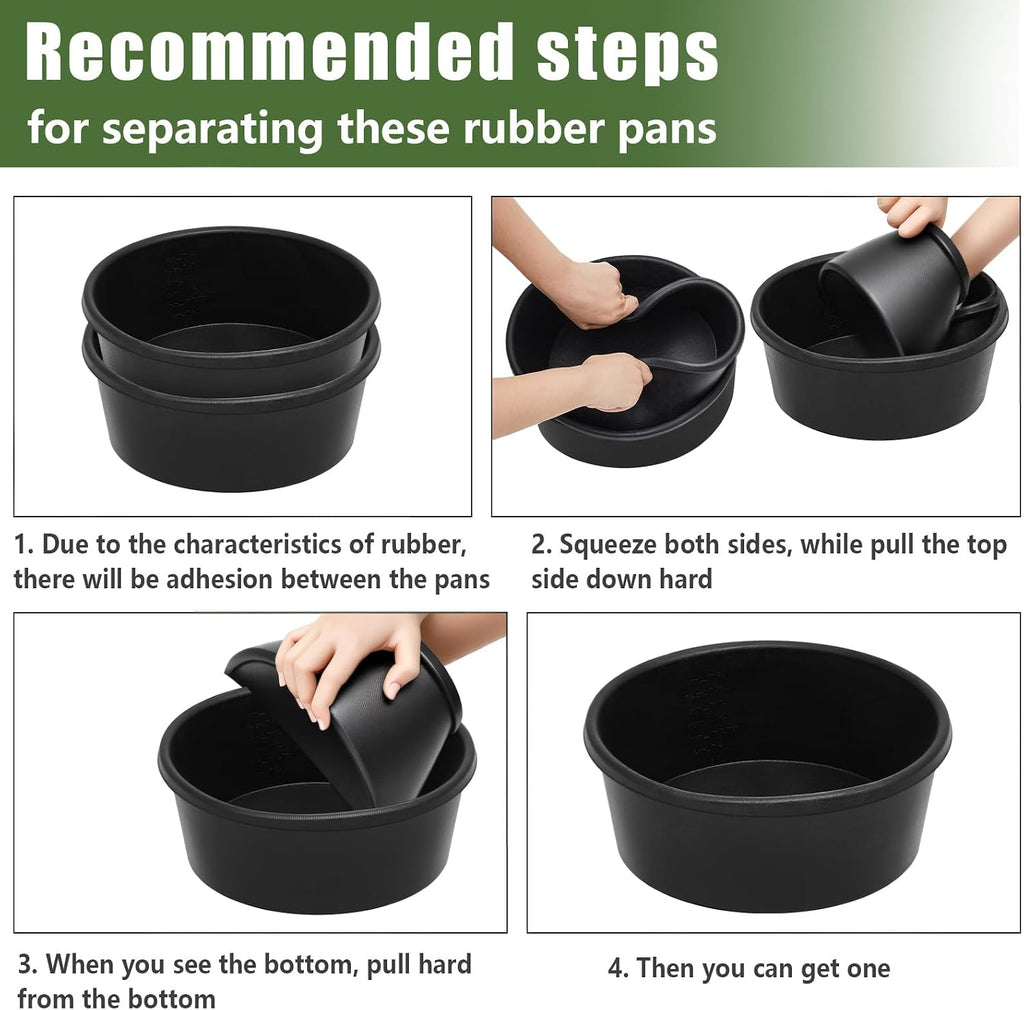 Recommended steps
for separating these rubber pans

1. Due to the characteristics of rubber, there will be adhesion between the pans

2. Squeeze both sides, while pull the top side down hard

3. When you see the bottom, pull hard from the bottom

4. Then you can get one