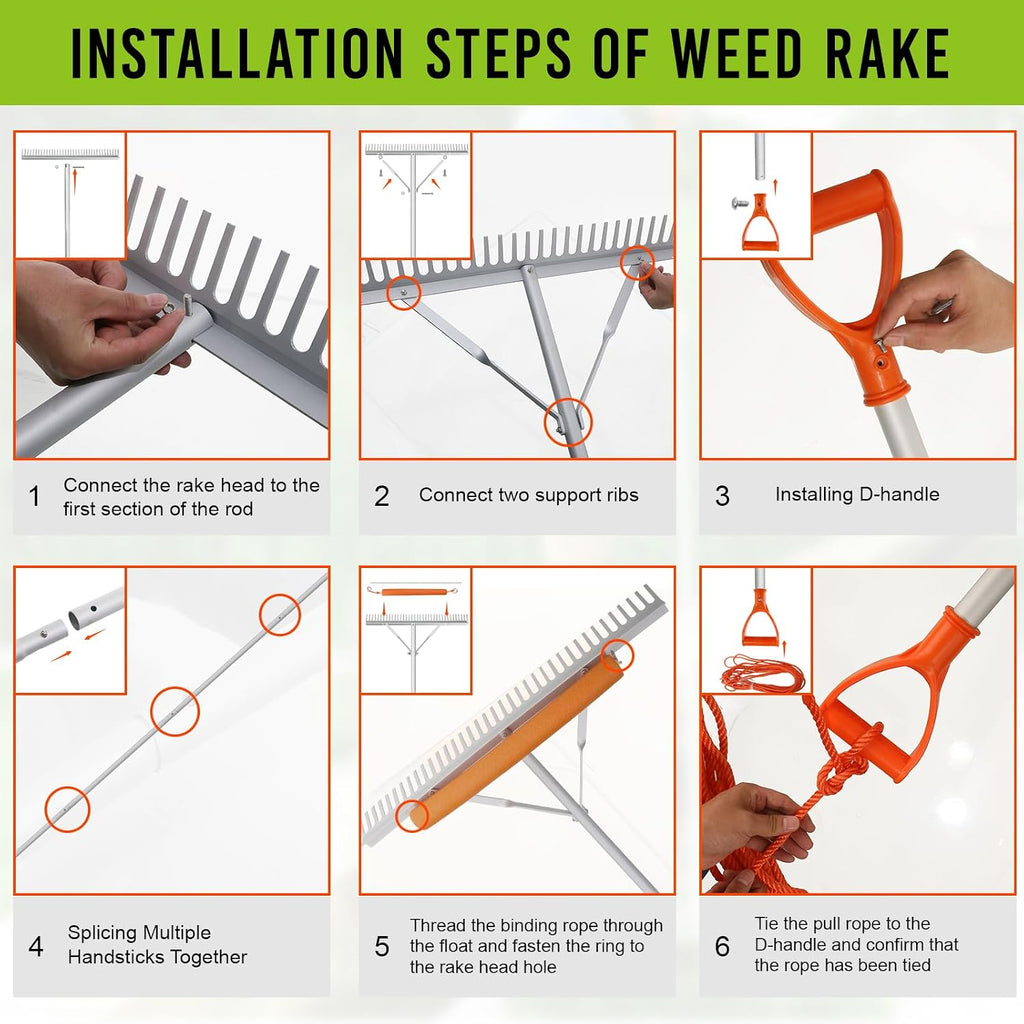 INSTALLATION STEPS OF WEED RAKE

1 Connect the rake head to the first section of the rod

2 Connect two support ribs

3 Installing D-handle

4 Splicing Multiple Handsticks Together

5 Thread the binding rope through the float and fasten the ring to the rake head hole

6 Tie the pull rope to the D-handle and confirm that the rope has been tied