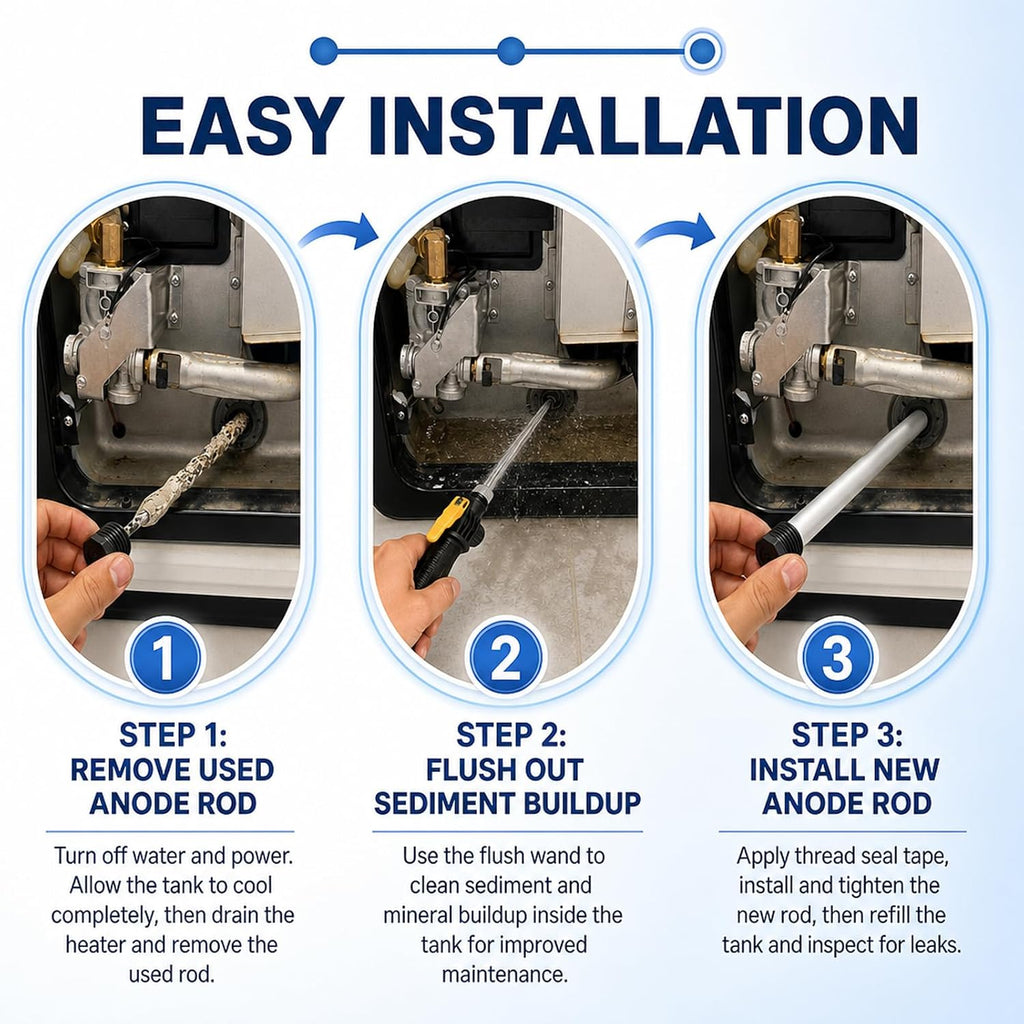 EASY INSTALLATION

1

STEP 1:
REMOVE USED ANODE ROD

Turn off water and power. Allow the tank to cool completely, then drain the heater and remove the used rod.

2

STEP 2:
FLUSH OUT SEDIMENT BUILDUP

Use the flush wand to clean sediment and mineral buildup inside the tank for improved maintenance.

3

STEP 3:
INSTALL NEW ANODE ROD

Apply thread seal tape, install and tighten the new rod, then refill the tank and inspect for leaks.