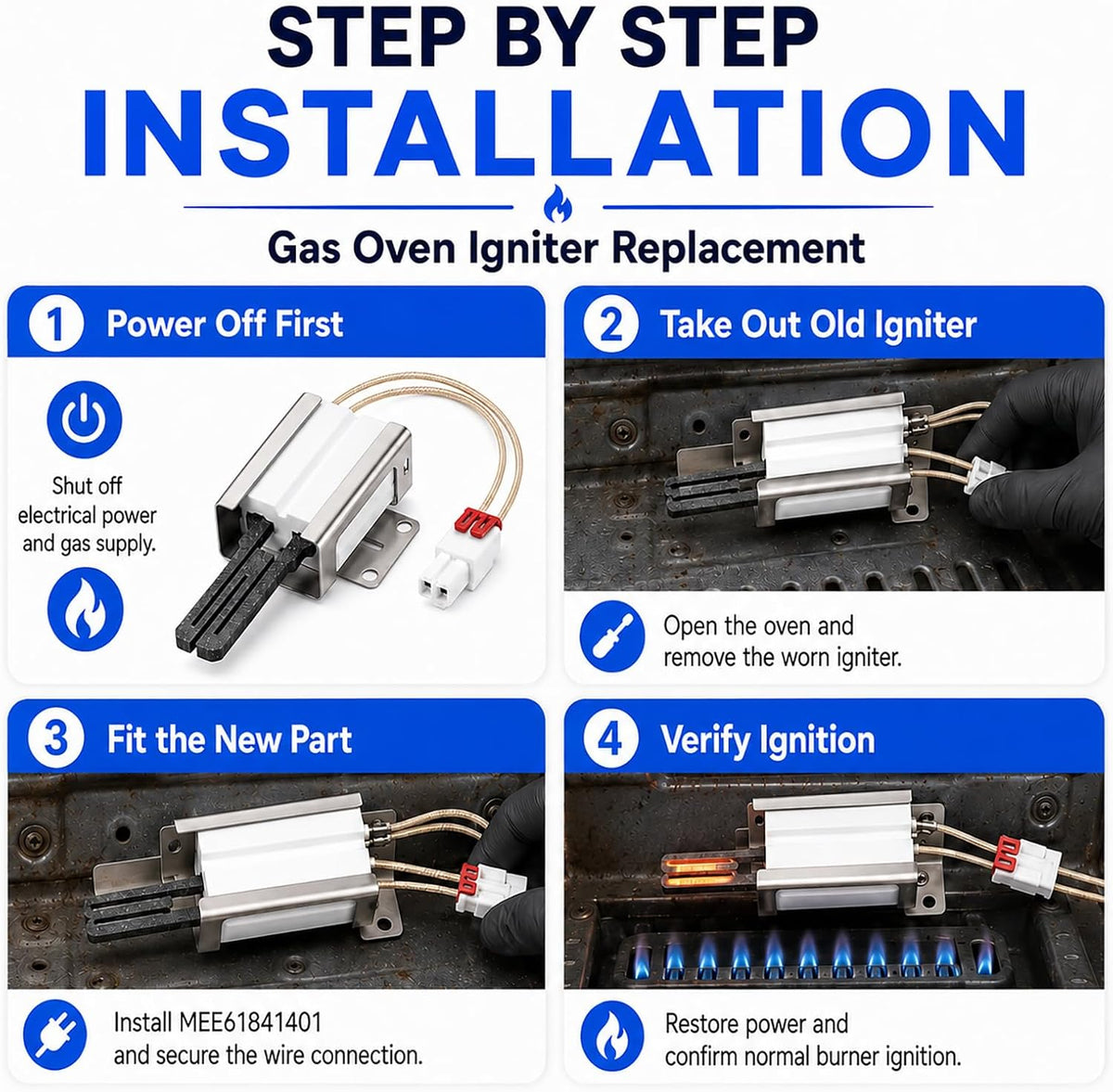 STEP BY STEP
INSTALLATION

Gas Oven Igniter Replacement

1 Power Off First

Shut off electrical power and gas supply.

2 Take Out Old Igniter

Open the oven and remove the worn igniter.

3 Fit the New Part

Install MEE61841401 and secure the wire connection.

4 Verify Ignition

Restore power and confirm normal burner ignition.