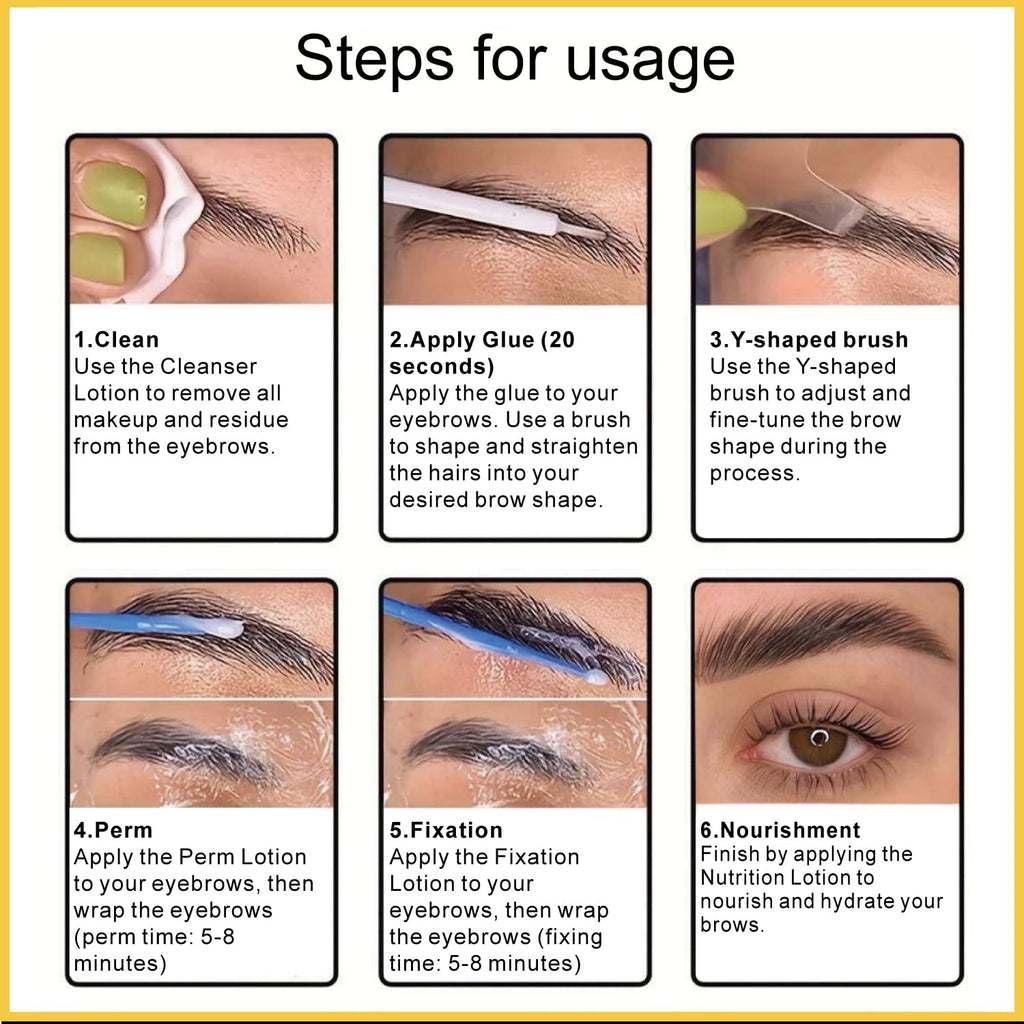 Steps for usage

1.Clean
Use the Cleanser Lotion to remove all makeup and residue from the eyebrows.

2.Apply Glue (20 seconds)
Apply the glue to your eyebrows. Use a brush to shape and straighten the hairs into your desired brow shape.

3.Y-shaped brush
Use the Y-shaped brush to adjust and fine-tune the brow shape during the process.

4.Perm
Apply the Perm Lotion to your eyebrows, then wrap the eyebrows (perm time: 5-8 minutes)

5.Fixation
Apply the Fixation Lotion to your eyebrows, then wrap the eyebrows (fixing time: 5-8 minutes)

6.Nourishment
Finish by applying the Nutrition Lotion to nourish and hydrate your brows.