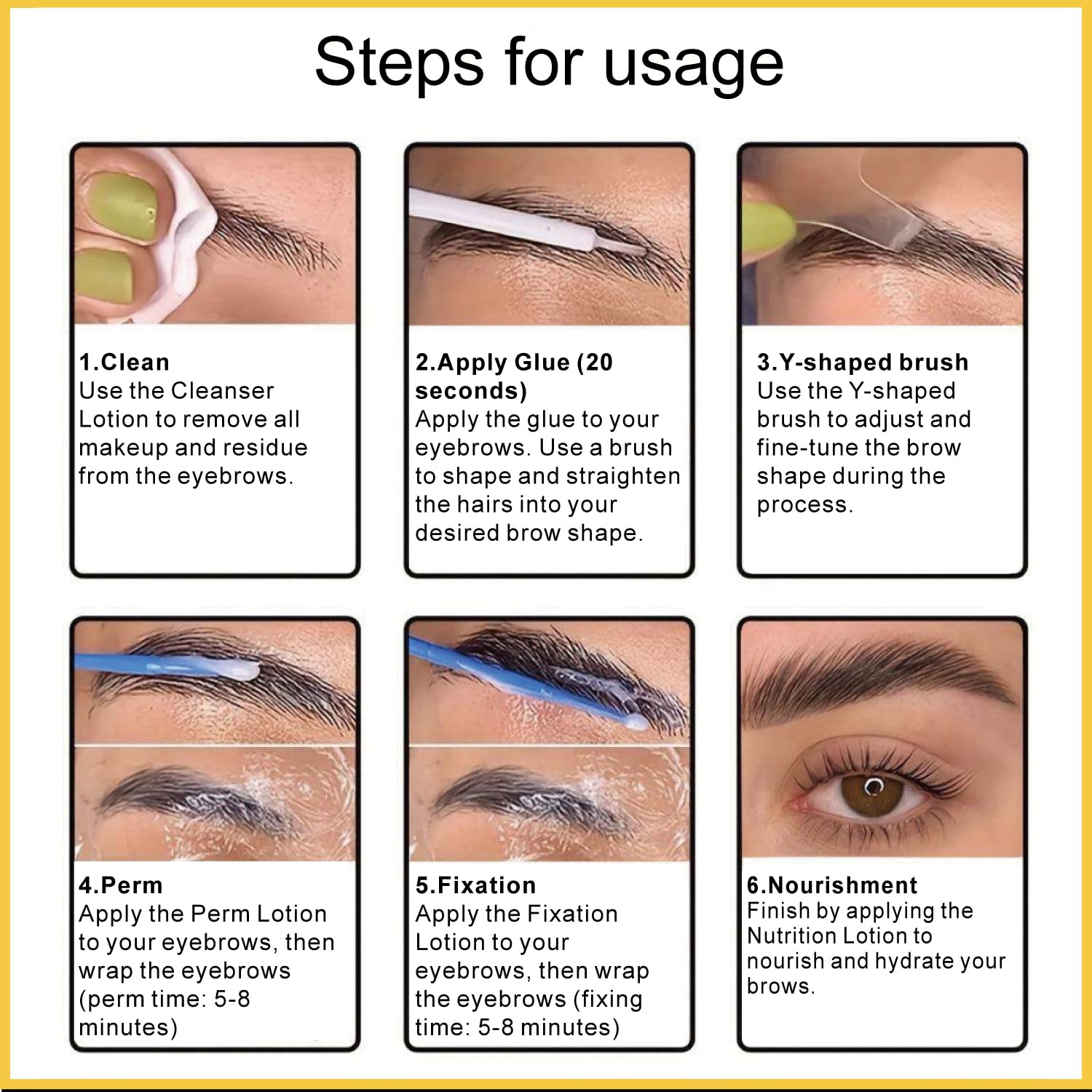 Steps for usage

1.Clean
Use the Cleanser Lotion to remove all makeup and residue from the eyebrows.

2.Apply Glue (20 seconds)
Apply the glue to your eyebrows. Use a brush to shape and straighten the hairs into your desired brow shape.

3.Y-shaped brush
Use the Y-shaped brush to adjust and fine-tune the brow shape during the process.

4.Perm
Apply the Perm Lotion to your eyebrows, then wrap the eyebrows (perm time: 5-8 minutes)

5.Fixation
Apply the Fixation Lotion to your eyebrows, then wrap the eyebrows (fixing time: 5-8 minutes)

6.Nourishment
Finish by applying the Nutrition Lotion to nourish and hydrate your brows.