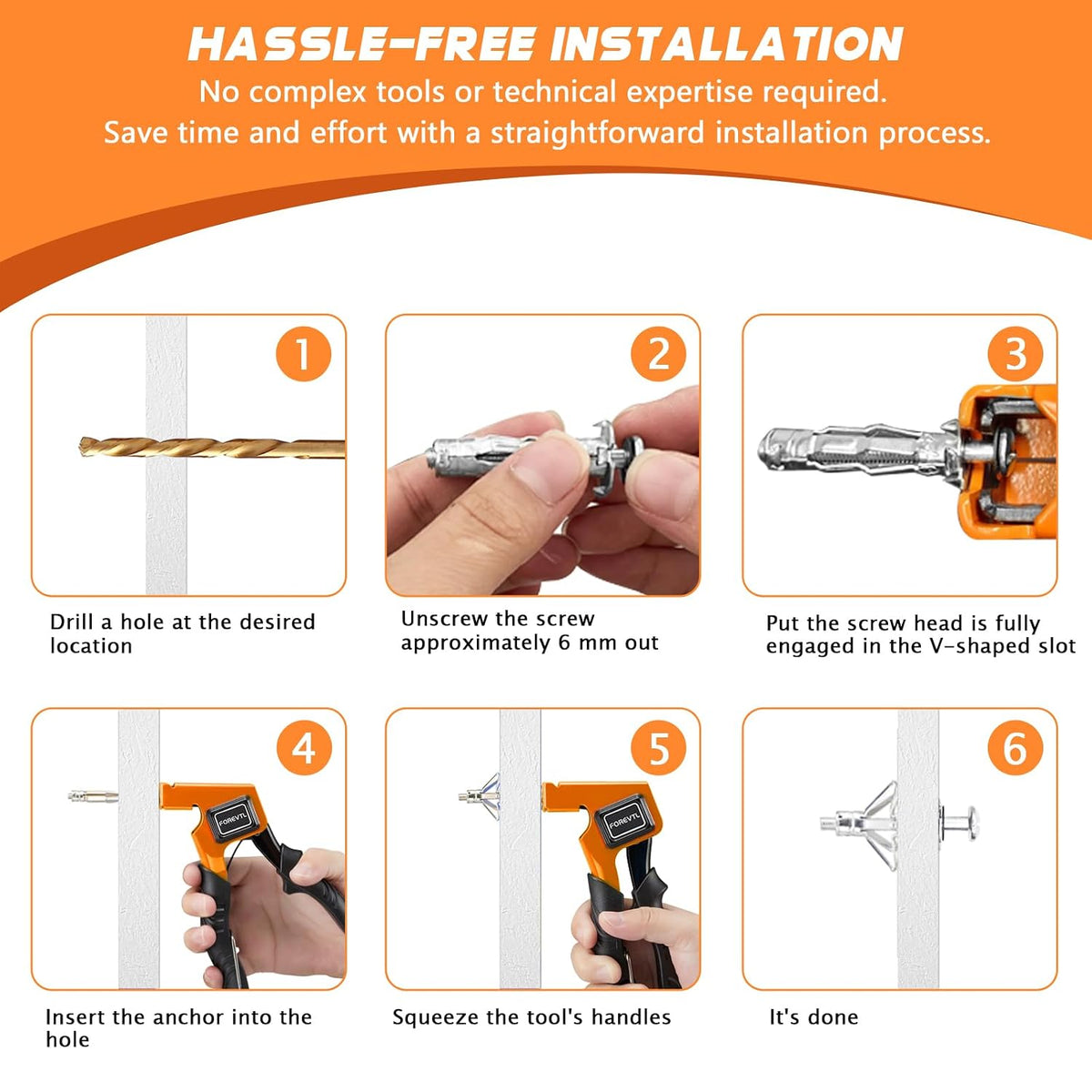 HASSLE-FREE INSTALLATION

No complex tools or technical expertise required.
Save time and effort with a straightforward installation process.

1

Drill a hole at the desired location

2

Unscrew the screw approximately 6 mm out

3

Put the screw head is fully engaged in the V-shaped slot

4

FOREVTL

Insert the anchor into the hole

5

FOREVTL

Squeeze the tool's handles

6

It's done