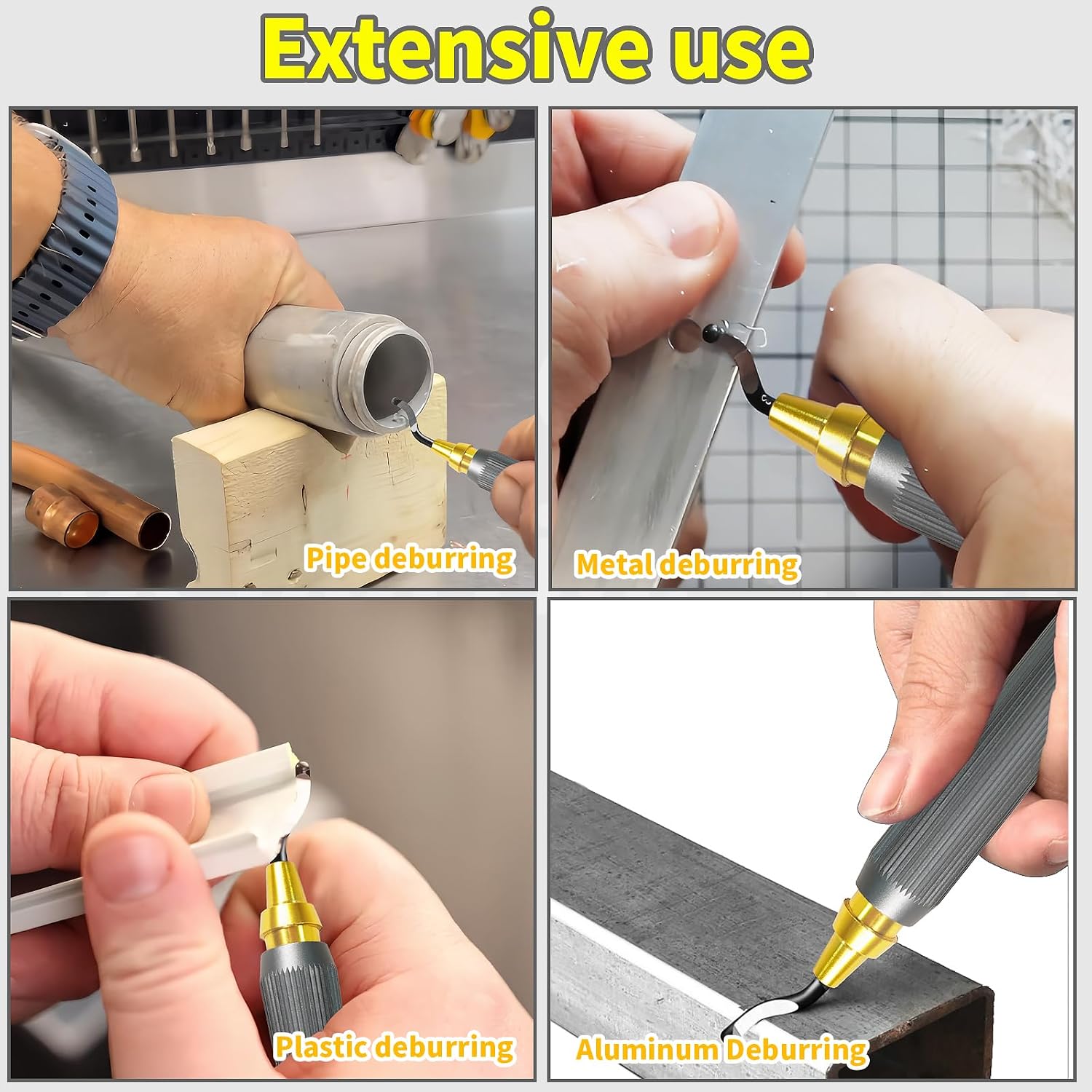 Extensive use

Pipe deburring

Metal deburring

Plastic deburring

Aluminum Deburring