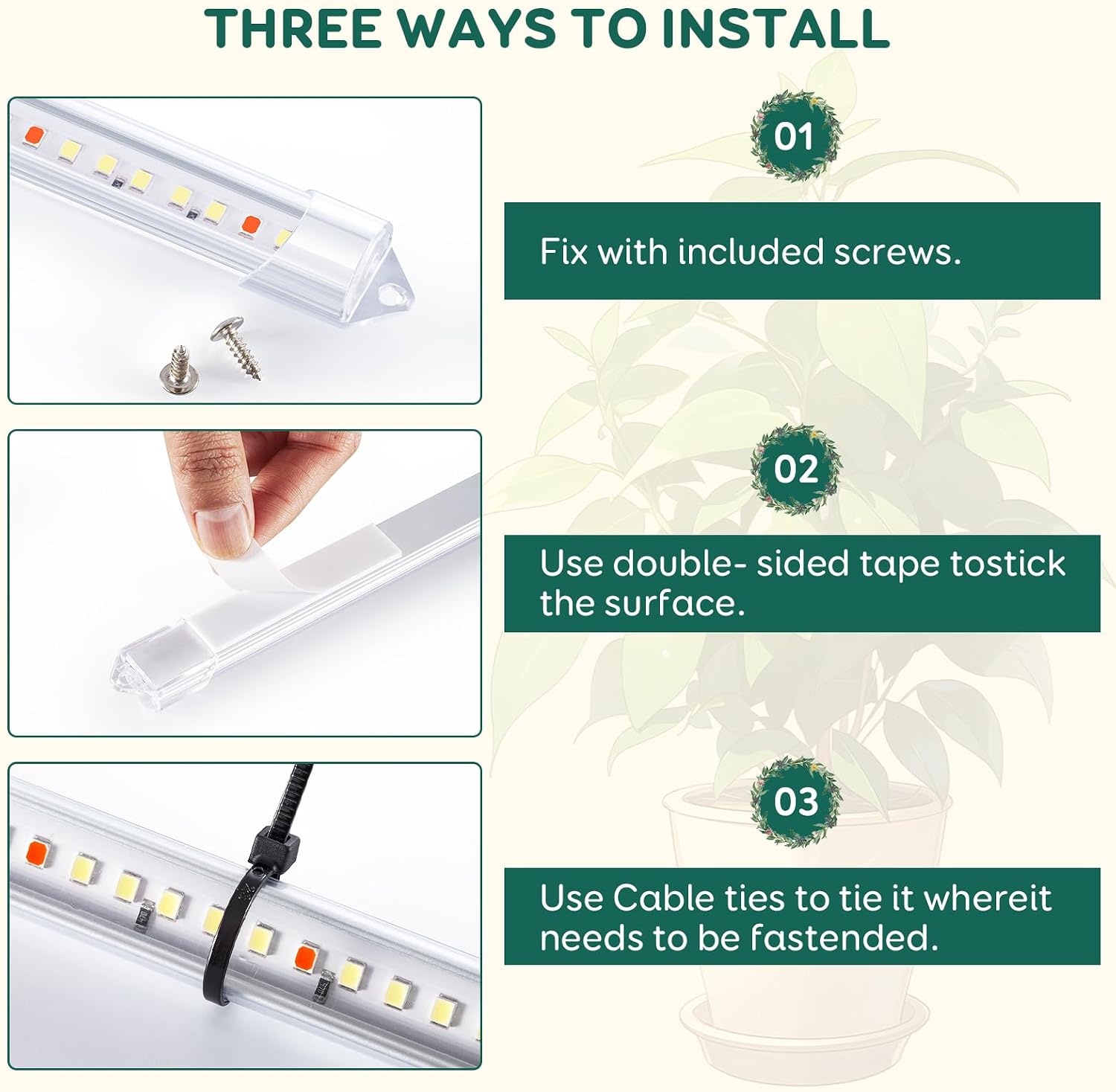 THREE WAYS TO INSTALL

01

Fix with included screws.

02

Use double- sided tape tostick the surface.

03

Use Cable ties to tie it whereit needs to be fastended.