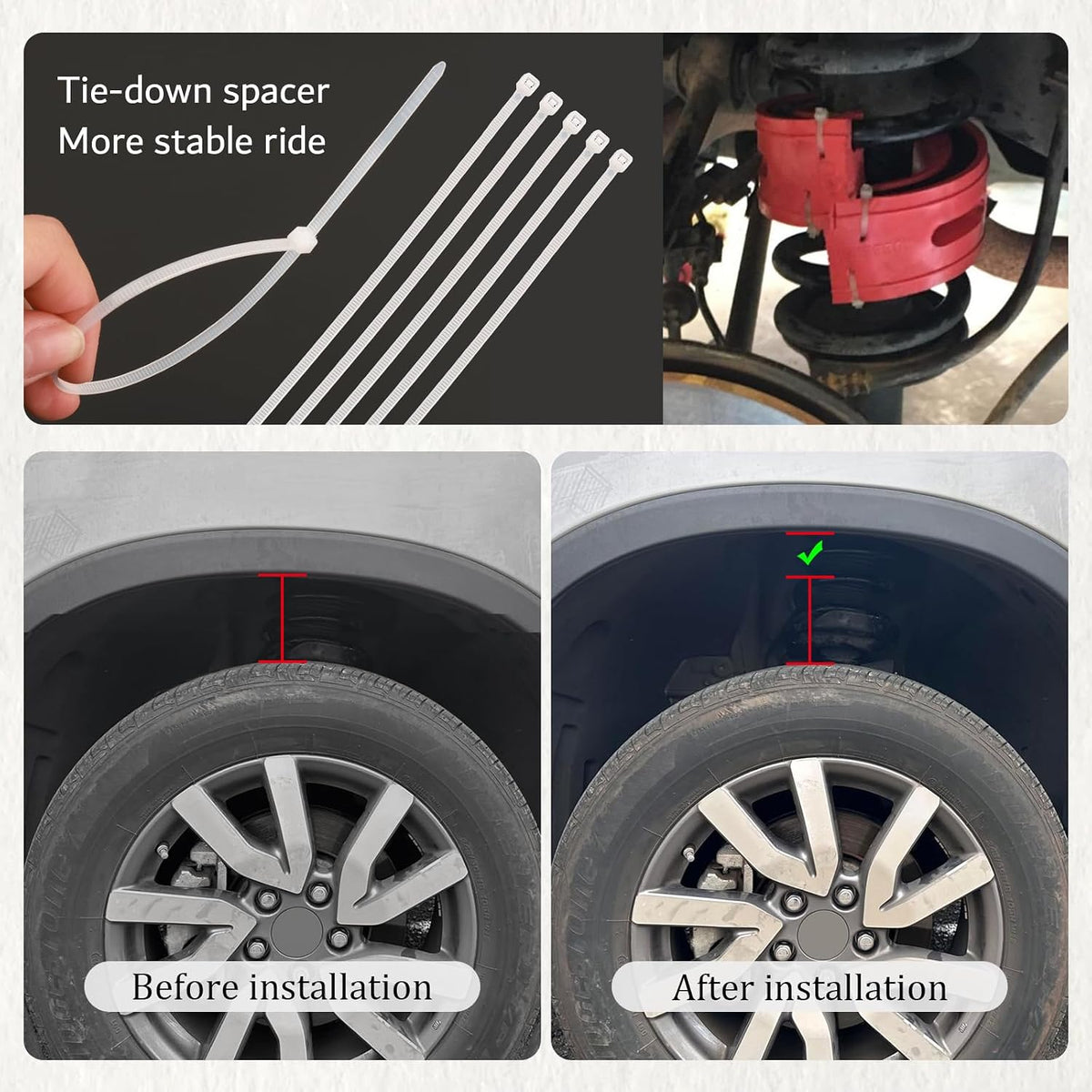 Tie-down spacer
More stable ride

Before installation

After installation