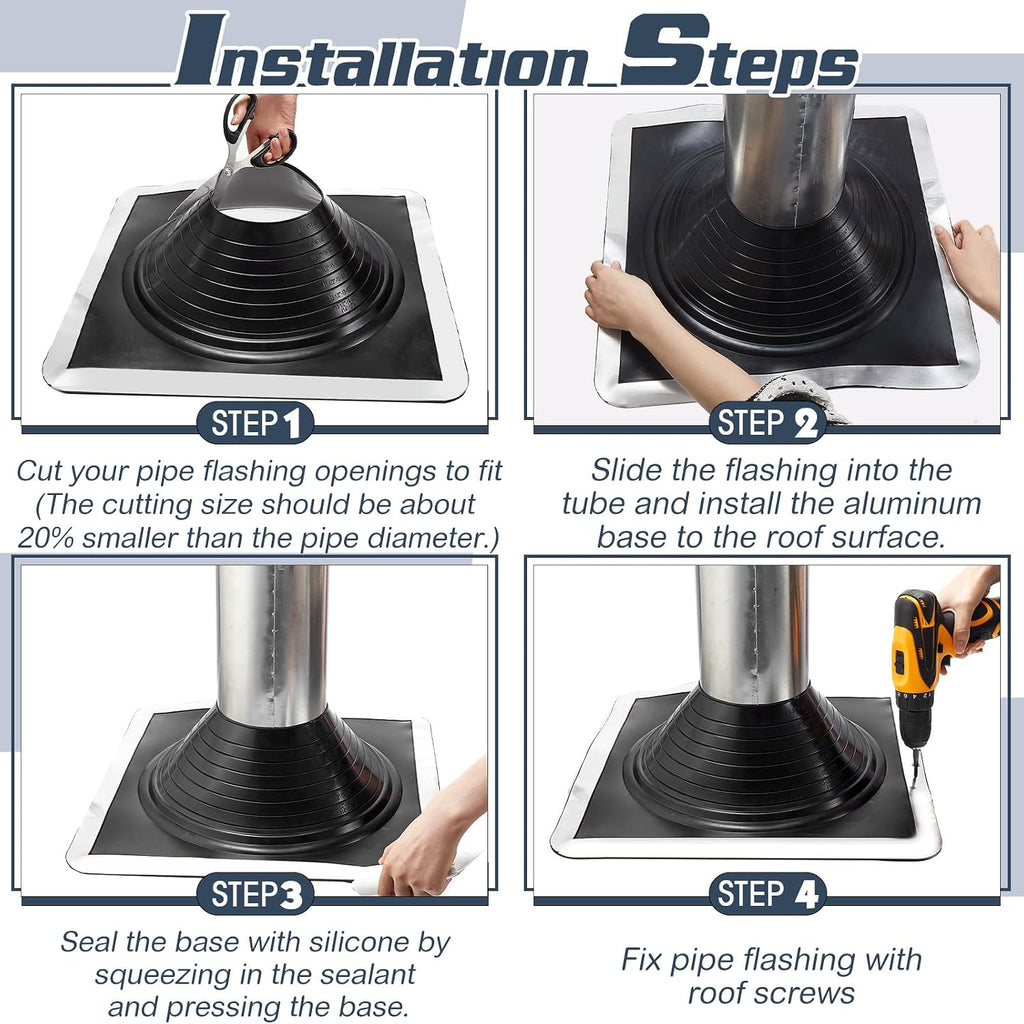 Installation Steps

STEP 1

Cut your pipe flashing openings to fit (The cutting size should be about 20% smaller than the pipe diameter.)

STEP 2

Slide the flashing into the tube and install the aluminum base to the roof surface.

STEP 3

Seal the base with silicone by squeezing in the sealant and pressing the base.

STEP 4

Fix pipe flashing with roof screws