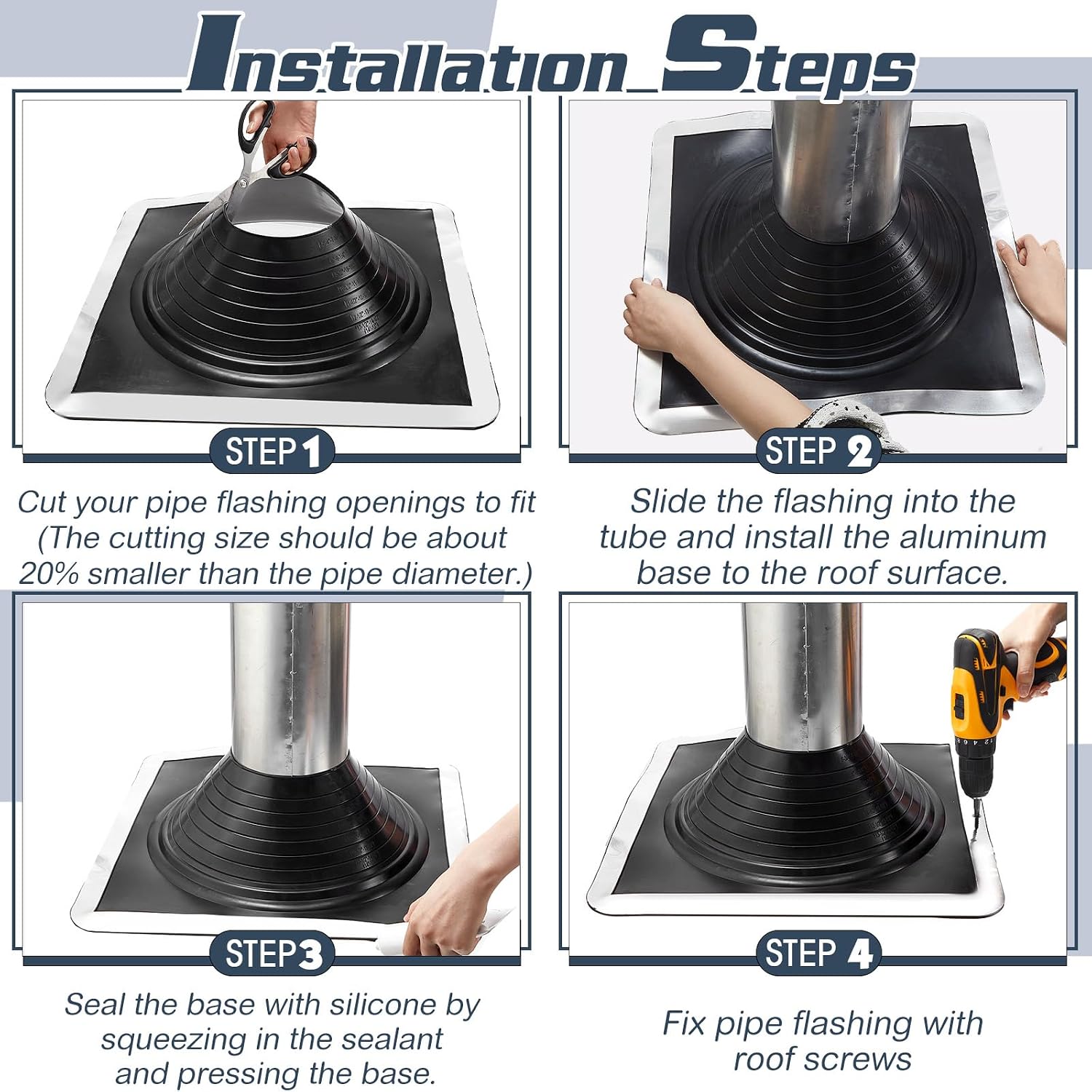 Installation Steps

STEP 1

Cut your pipe flashing openings to fit (The cutting size should be about 20% smaller than the pipe diameter.)

STEP 2

Slide the flashing into the tube and install the aluminum base to the roof surface.

STEP 3

Seal the base with silicone by squeezing in the sealant and pressing the base.

STEP 4

Fix pipe flashing with roof screws