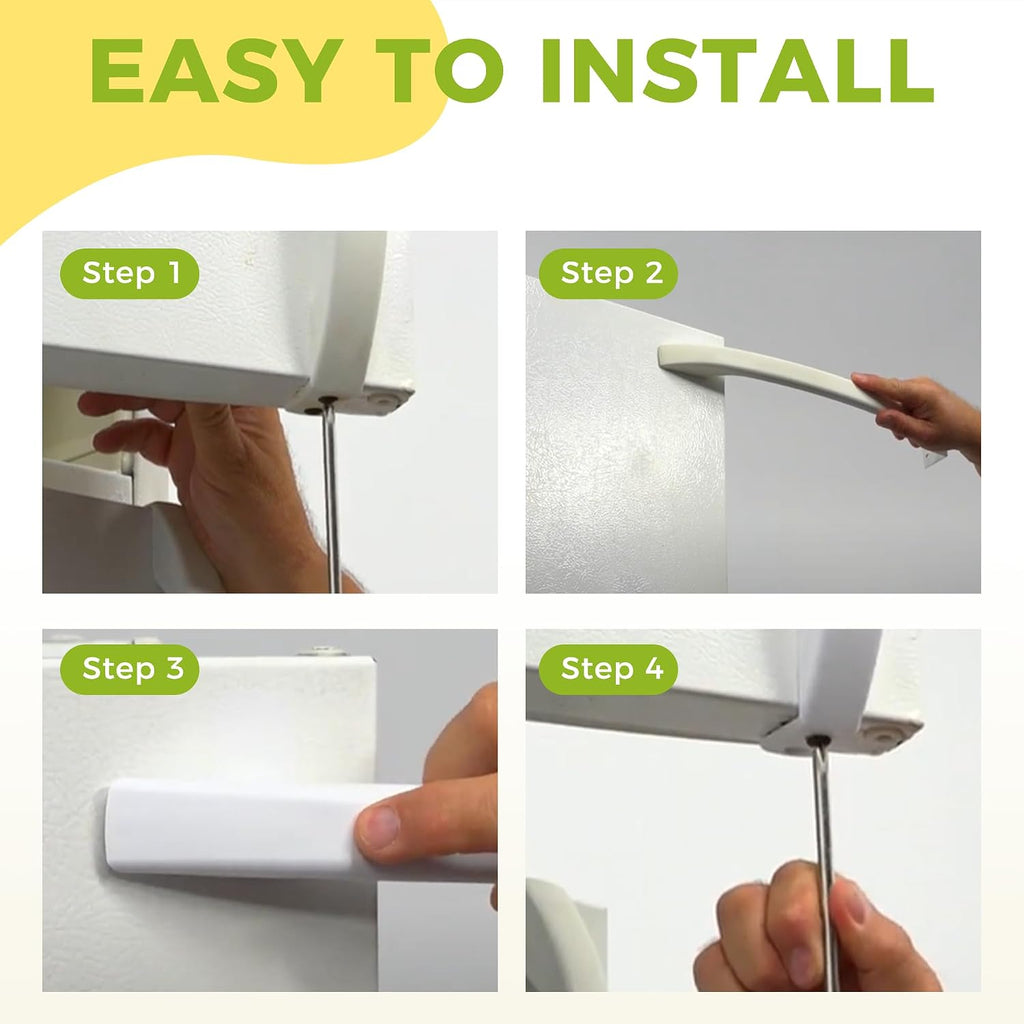 EASY TO INSTALL

Step 1

Step 2

Step 3

Step 4