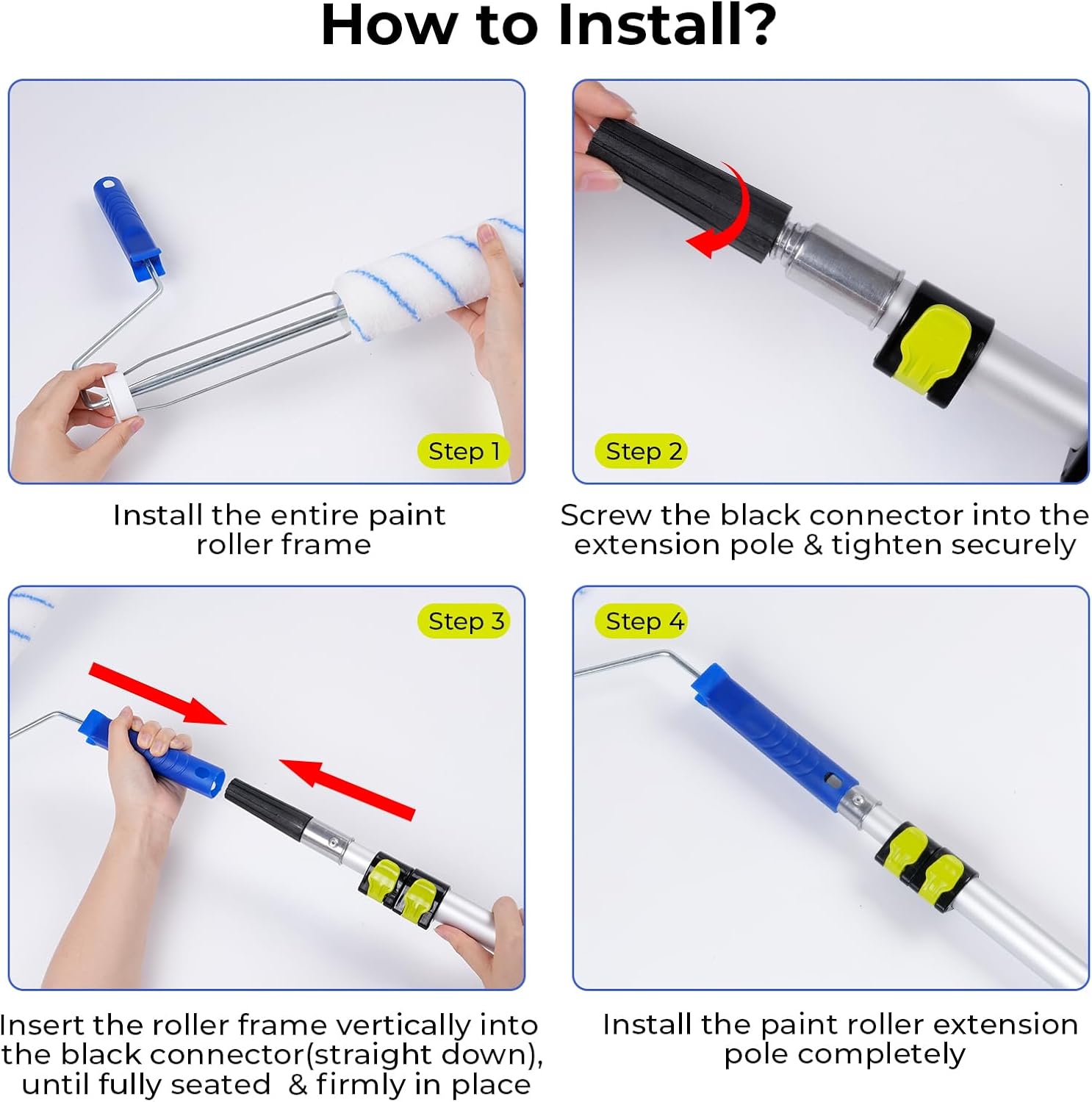 How to Install?

Step 1

Install the entire paint roller frame

Step 2

Screw the black connector into the extension pole & tighten securely

Step 3

Insert the roller frame vertically into the black connector(straight down), until fully seated & firmly in place

Step 4

Install the paint roller extension pole completely