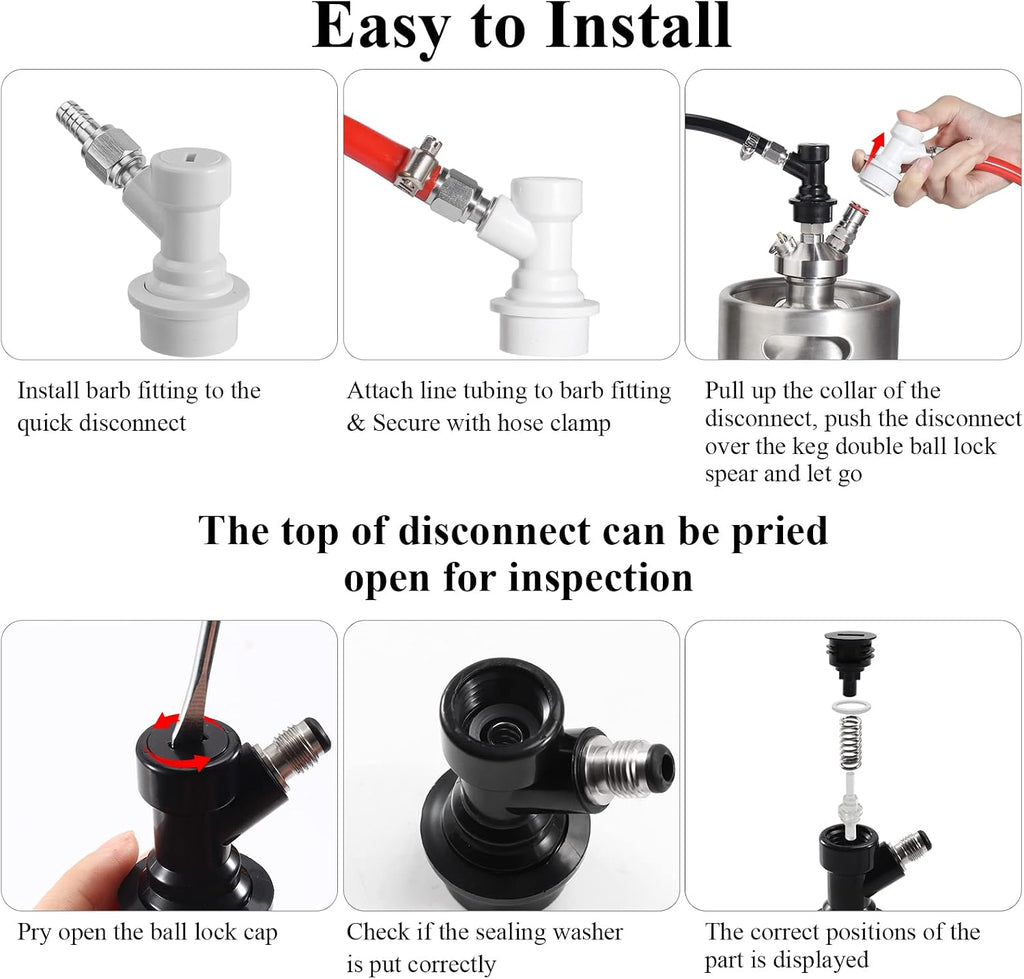 Easy to Install

Install barb fitting to the quick disconnect

Attach line tubing to barb fitting & Secure with hose clamp

Pull up the collar of the disconnect, push the disconnect over the keg double ball lock spear and let go

The top of disconnect can be pried open for inspection

Pry open the ball lock cap

Check if the sealing washer is put correctly

The correct positions of the part is displayed